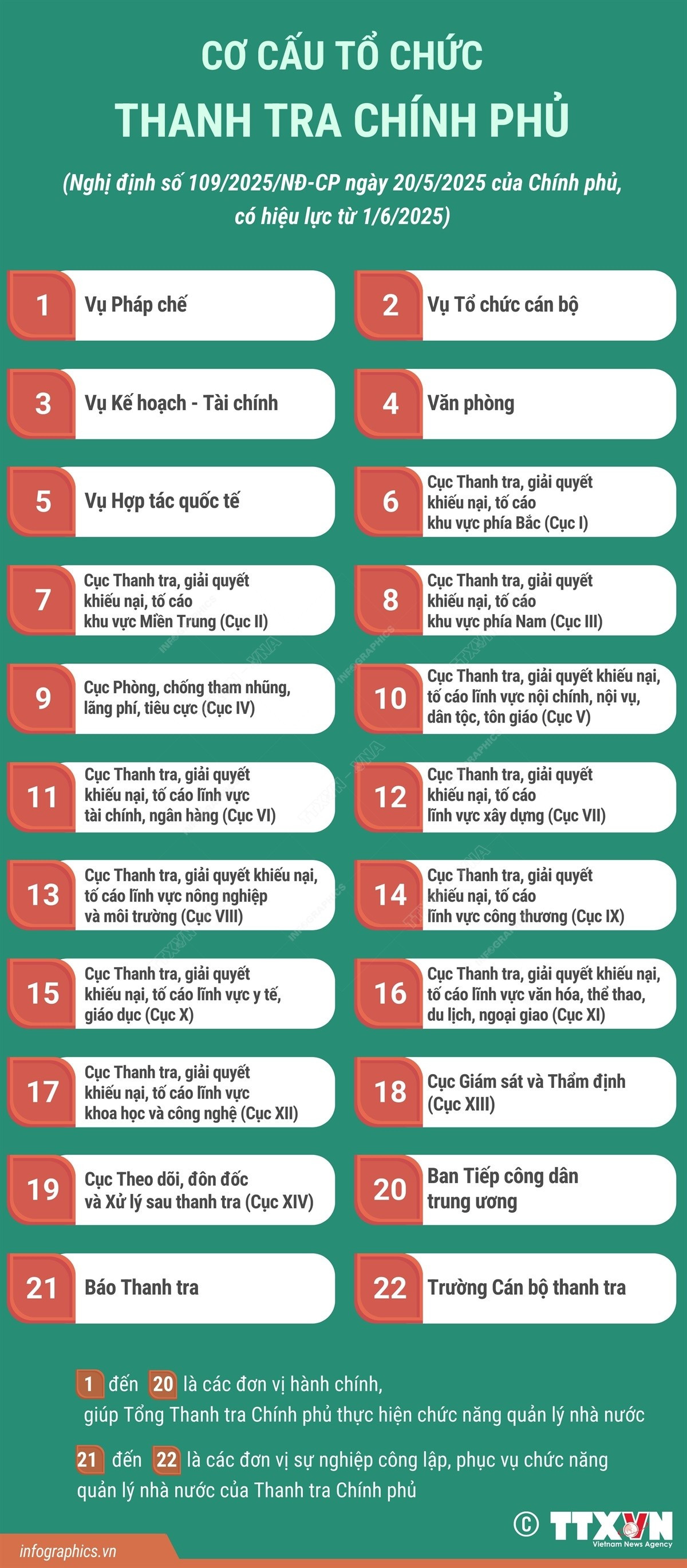 CƠ CẤU TỔ CHỨC
THANH TRA CHÍNH PHỦ

(Nghị định số 109/2025/NĐ-CP ngày 20/5/2025 của Chính phủ, có hiệu lực từ 1/6/2025)

1 Vụ Pháp chế

2 Vụ Tổ chức cán bộ

3 Vụ Kế hoạch - Tài chính

4 Văn phòng

5 Vụ Hợp tác quốc tế

6 Cục Thanh tra, giải quyết khiếu nại, tố cáo khu vực phía Bắc (Cục I)

7 Cục Thanh tra, giải quyết khiếu nại, tố cáo khu vực Miền Trung (Cục II)

8 Cục Thanh tra, giải quyết khiếu nại, tố cáo khu vực phía Nam (Cục III)

9 Cục Phòng, chống tham nhũng, lãng phí, tiêu cực (Cục IV)

10 Cục Thanh tra, giải quyết khiếu nại, tố cáo lĩnh vực nội chính, nội vụ, dân tộc, tôn giáo (Cục V)

11 Cục Thanh tra, giải quyết khiếu nại, tố cáo lĩnh vực tài chính, ngân hàng (Cục VI)

12 Cục Thanh tra, giải quyết khiếu nại, tố cáo lĩnh vực xây dựng (Cục VII)

13 Cục Thanh tra, giải quyết khiếu nại, tố cáo lĩnh vực nông nghiệp và môi trường (Cục VIII)

14 Cục Thanh tra, giải quyết khiếu nại, tố cáo lĩnh vực công thương (Cục IX)

15 Cục Thanh tra, giải quyết khiếu nại, tố cáo lĩnh vực y tế, giáo dục (Cục X)

16 Cục Thanh tra, giải quyết khiếu nại, tố cáo lĩnh vực văn hóa, thể thao, du lịch, ngoại giao (Cục XI)

17 Cục Thanh tra, giải quyết khiếu nại, tố cáo lĩnh vực khoa học và công nghệ (Cục XII)

18 Cục Giám sát và Thẩm định (Cục XIII)

19 Cục Theo dõi, đôn đốc và Xử lý sau thanh tra (Cục XIV)

20 Ban Tiếp công dân trung ương

21 Báo Thanh tra

22 Trường Cán bộ thanh tra

1 đến 20 là các đơn vị hành chính, giúp Tổng Thanh tra Chính phủ thực hiện chức năng quản lý nhà nước

21 đến 22 là các đơn vị sự nghiệp công lập, phục vụ chức năng quản lý nhà nước của Thanh tra Chính phủ

infographics.vn

© TTXVN Vietnam News Agency