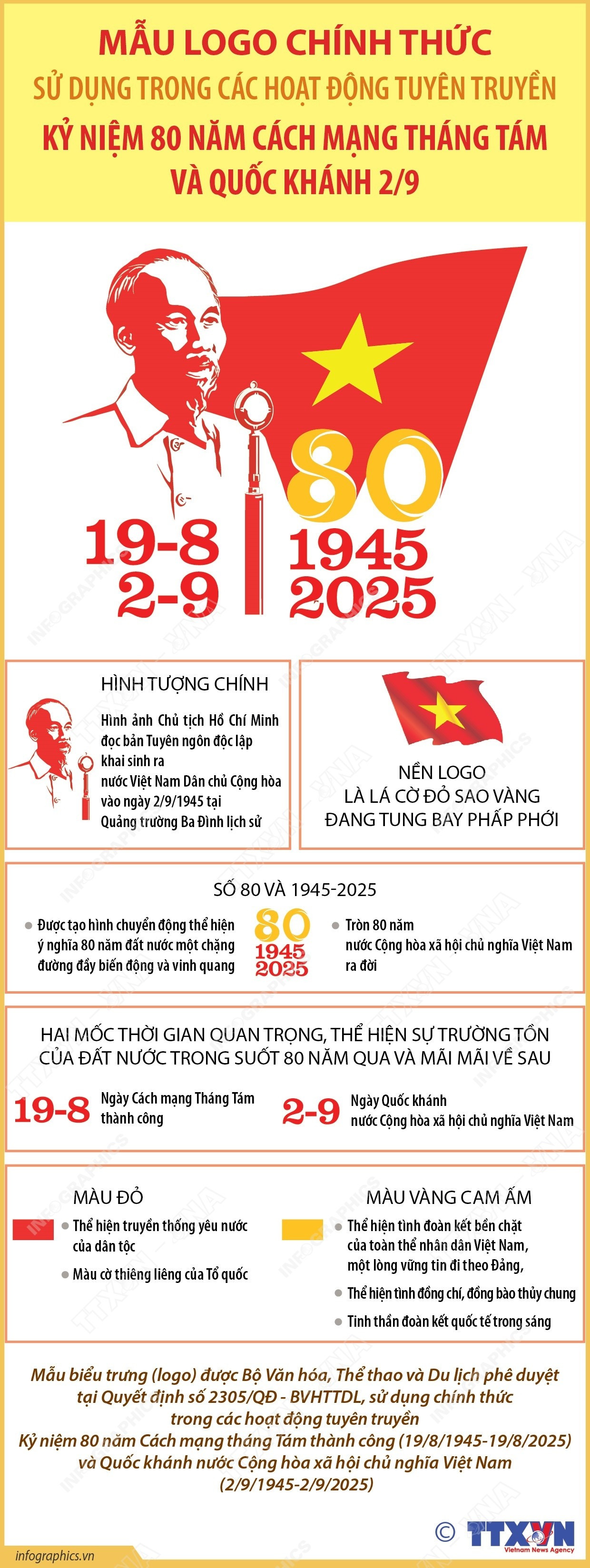 MẪU LOGO CHÍNH THỨC
SỬ DỤNG TRONG CÁC HOẠT ĐỘNG TUYÊN TRUYỀN
KỶ NIỆM 80 NĂM CÁCH MẠNG THÁNG TÁM
VÀ QUỐC KHÁNH 2/9

19-8
2-9
80
1945
2025

HÌNH TƯỢNG CHÍNH
Hình ảnh Chủ tịch Hồ Chí Minh đọc bản Tuyên ngôn độc lập khai sinh ra nước Việt Nam Dân chủ Cộng hòa vào ngày 2/9/1945 tại Quảng trường Ba Đình lịch sử

NỀN LOGO
LÀ LÁ CỜ ĐỎ SAO VÀNG
ĐANG TUNG BAY PHẤP PHỚI

SỐ 80 VÀ 1945-2025
Được tạo hình chuyển động thể hiện ý nghĩa 80 năm đất nước một chặng đường đầy biến động và vinh quang
80
1945
2025
Tròn 80 năm nước Cộng hòa xã hội chủ nghĩa Việt Nam ra đời

HAI MỐC THỜI GIAN QUAN TRỌNG, THỂ HIỆN SỰ TRƯỜNG TỒN CỦA ĐẤT NƯỚC TRONG SUỐT 80 NĂM QUA VÀ MÃI MÃI VỀ SAU
19-8 Ngày Cách mạng Tháng Tám thành công
2-9 Ngày Quốc khánh nước Cộng hòa xã hội chủ nghĩa Việt Nam

MÀU ĐỎ
Thể hiện truyền thống yêu nước của dân tộc
Màu cờ thiêng liêng của Tổ quốc

MÀU VÀNG CAM ẤM
Thể hiện tình đoàn kết bền chặt của toàn thể nhân dân Việt Nam, một lòng vững tin đi theo Đảng,
Thể hiện tình đồng chí, đồng bào thủy chung
Tinh thần đoàn kết quốc tế trong sáng

Mẫu biểu trưng (logo) được Bộ Văn hóa, Thể thao và Du lịch phê duyệt tại Quyết định số 2305/QĐ - BVHTTDL, sử dụng chính thức trong các hoạt động tuyên truyền Kỷ niệm 80 năm Cách mạng tháng Tám thành công (19/8/1945-19/8/2025) và Quốc khánh nước Cộng hòa xã hội chủ nghĩa Việt Nam (2/9/1945-2/9/2025)

infographics.vn
© TTXVN Vietnam News Agency