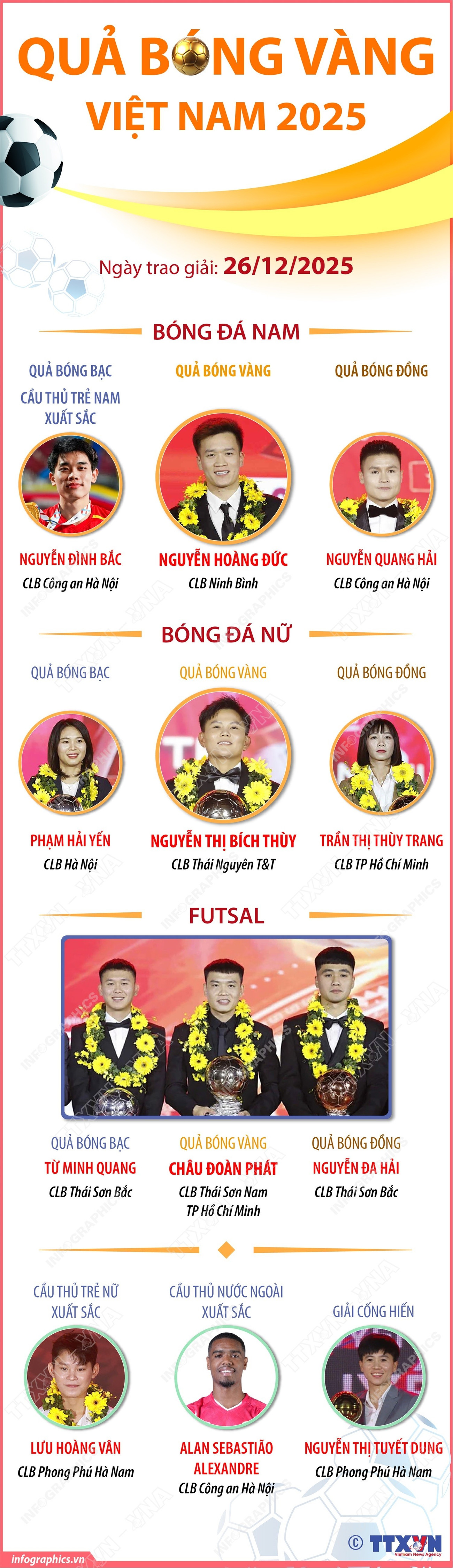 QUẢ BÓNG VÀNG VIỆT NAM 2025

Ngày trao giải: 26/12/2025

BÓNG ĐÁ NAM

QUẢ BÓNG BẠC
CẦU THỦ TRẺ NAM XUẤT SẮC
NGUYỄN ĐÌNH BẮC
CLB Công an Hà Nội

QUẢ BÓNG VÀNG
NGUYỄN HOÀNG ĐỨC
CLB Ninh Bình

QUẢ BÓNG ĐỒNG
NGUYỄN QUANG HẢI
CLB Công an Hà Nội

BÓNG ĐÁ NỮ

QUẢ BÓNG BẠC
PHẠM HẢI YẾN
CLB Hà Nội

QUẢ BÓNG VÀNG
NGUYỄN THỊ BÍCH THÙY
CLB Thái Nguyên T&T

QUẢ BÓNG ĐỒNG
TRẦN THỊ THÙY TRANG
CLB TP Hồ Chí Minh

FUTSAL

QUẢ BÓNG BẠC
TỪ MINH QUANG
CLB Thái Sơn Bắc

QUẢ BÓNG VÀNG
CHÂU ĐOÀN PHÁT
CLB Thái Sơn Nam TP Hồ Chí Minh

QUẢ BÓNG ĐỒNG
NGUYỄN ĐA HẢI
CLB Thái Sơn Bắc

CẦU THỦ TRẺ NỮ XUẤT SẮC
LƯU HOÀNG VÂN
CLB Phong Phú Hà Nam

CẦU THỦ NƯỚC NGOÀI XUẤT SẮC
ALAN SEBASTIÃO ALEXANDRE
CLB Công an Hà Nội

GIẢI CỐNG HIẾN
NGUYỄN THỊ TUYẾT DUNG
CLB Phong Phú Hà Nam

infographics.vn
© TTXVN Vietnam News Agency