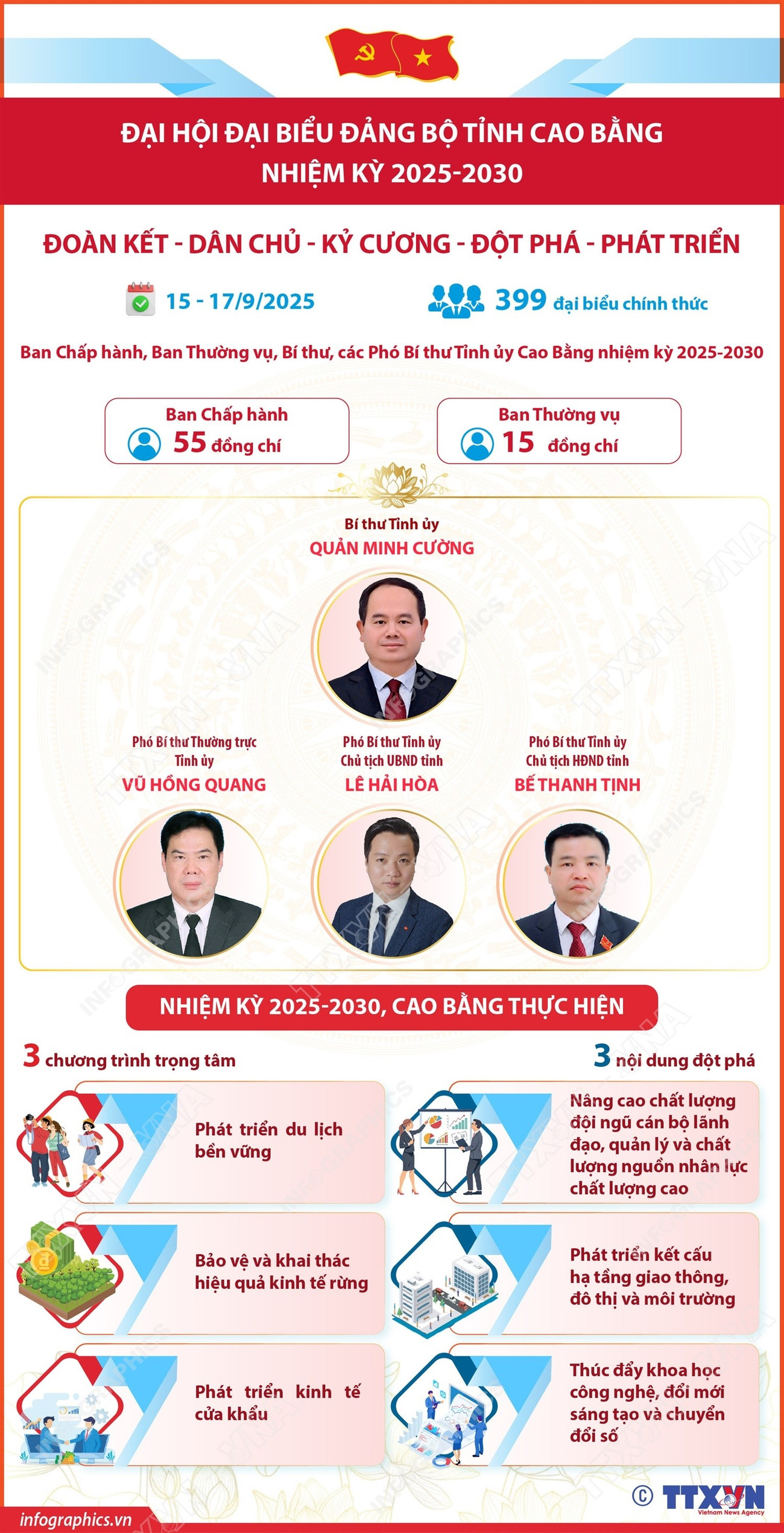 ĐẠI HỘI ĐẠI BIỂU ĐẢNG BỘ TỈNH CAO BẰNG
NHIỆM KỲ 2025-2030

ĐOÀN KẾT - DÂN CHỦ - KỶ CƯƠNG - ĐỘT PHÁ - PHÁT TRIỂN

15 - 17/9/2025

399 đại biểu chính thức

Ban Chấp hành, Ban Thường vụ, Bí thư, các Phó Bí thư Tỉnh ủy Cao Bằng nhiệm kỳ 2025-2030

Ban Chấp hành
55 đồng chí

Ban Thường vụ
15 đồng chí

Bí thư Tỉnh ủy
QUẢN MINH CƯỜNG

Phó Bí thư Thường trực Tỉnh ủy
VŨ HỒNG QUANG

Phó Bí thư Tỉnh ủy
Chủ tịch UBND tỉnh
LÊ HẢI HÒA

Phó Bí thư Tỉnh ủy
Chủ tịch HĐND tỉnh
BẾ THANH TỊNH

NHIỆM KỲ 2025-2030, CAO BẰNG THỰC HIỆN

3 chương trình trọng tâm

Phát triển du lịch bền vững

Bảo vệ và khai thác hiệu quả kinh tế rừng

Phát triển kinh tế cửa khẩu

3 nội dung đột phá

Nâng cao chất lượng đội ngũ cán bộ lãnh đạo, quản lý và chất lượng nguồn nhân lực chất lượng cao

Phát triển kết cấu hạ tầng giao thông, đô thị và môi trường

Thúc đẩy khoa học công nghệ, đổi mới sáng tạo và chuyển đổi số

infographics.vn

© TTXVN
Vietnam News Agency