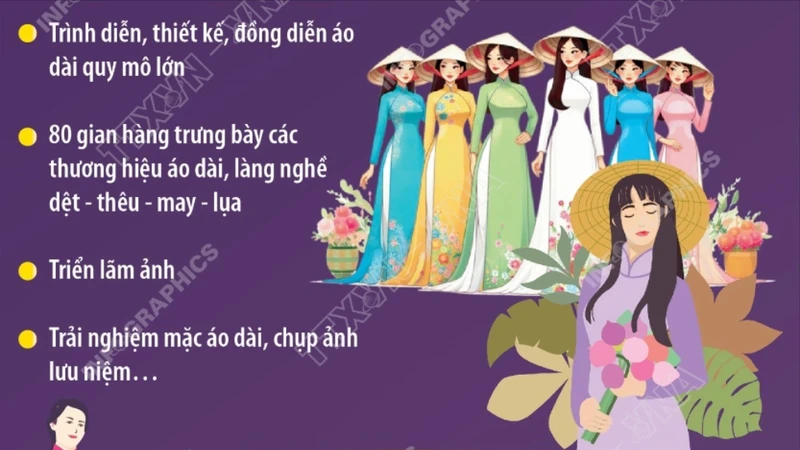 Trình diễn, thiết kế, đồng diễn áo dài quy mô lớn

80 gian hàng trưng bày các thương hiệu áo dài, làng nghề dệt - thêu - may - lụa

Triển lãm ảnh

Trải nghiệm mặc áo dài, chụp ảnh lưu niệm…

TTXVN INFOGRAPHICS