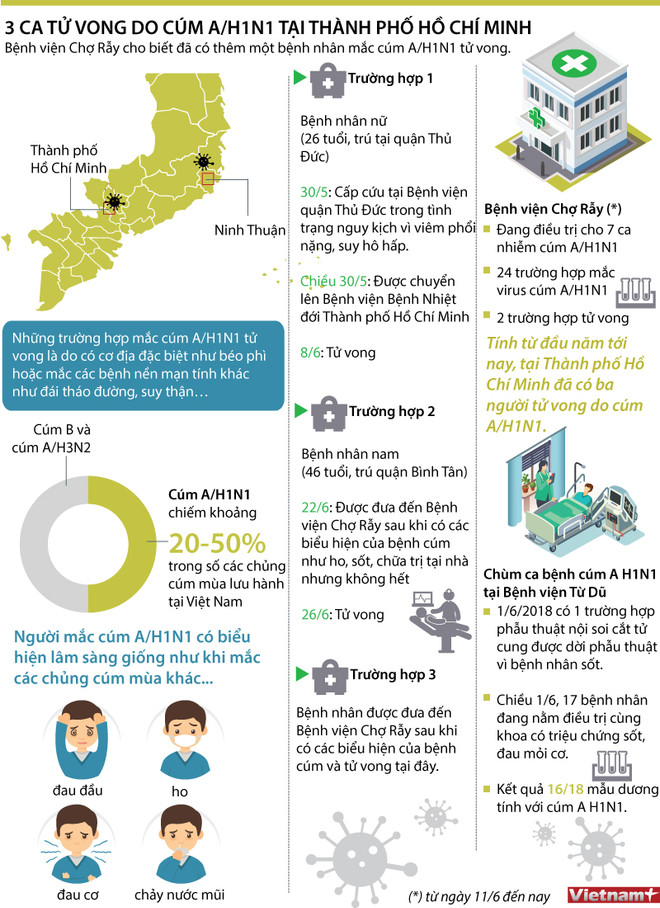 3 CA TỬ VONG DO CÚM A/H1N1 TẠI THÀNH PHỐ HỒ CHÍ MINH

Bệnh viện Chợ Rẫy cho biết đã có thêm một bệnh nhân mắc cúm A/H1N1 tử vong.

Thành phố Hồ Chí Minh

Ninh Thuận

Những trường hợp mắc cúm A/H1N1 tử vong là do có cơ địa đặc biệt như béo phì hoặc mắc các bệnh nền mạn tính khác như đái tháo đường, suy thận…

Cúm B và cúm A/H3N2

Cúm A/H1N1 chiếm khoảng

20-50%

trong số các chủng cúm mùa lưu hành tại Việt Nam

Người mắc cúm A/H1N1 có biểu hiện lâm sàng giống như khi mắc các chủng cúm mùa khác...

đau đầu

ho

đau cơ

chảy nước mũi

Trường hợp 1

Bệnh nhân nữ (26 tuổi, trú tại quận Thủ Đức)

30/5: Cấp cứu tại Bệnh viện quận Thủ Đức trong tình trạng nguy kịch vì viêm phổi nặng, suy hô hấp.

Chiều 30/5: Được chuyển lên Bệnh viện Bệnh Nhiệt đới Thành phố Hồ Chí Minh

8/6: Tử vong

Trường hợp 2

Bệnh nhân nam (46 tuổi, trú quận Bình Tân)

22/6: Được đưa đến Bệnh viện Chợ Rẫy sau khi có các biểu hiện của bệnh cúm như ho, sốt, chữa trị tại nhà nhưng không hết

26/6: Tử vong

Trường hợp 3

Bệnh nhân được đưa đến Bệnh viện Chợ Rẫy sau khi có các biểu hiện của bệnh cúm và tử vong tại đây.

Bệnh viện Chợ Rẫy (*)

Đang điều trị cho 7 ca nhiễm cúm A/H1N1

24 trường hợp mắc virus cúm A/H1N1

2 trường hợp tử vong

Tính từ đầu năm tới nay, tại Thành phố Hồ Chí Minh đã có ba người tử vong do cúm A/H1N1.

Chùm ca bệnh cúm A H1N1 tại Bệnh viện Từ Dũ

1/6/2018 có 1 trường hợp phẫu thuật nội soi cắt tử cung được dời phẫu thuật vì bệnh nhân sốt.

Chiều 1/6, 17 bệnh nhân đang nằm điều trị cùng khoa có triệu chứng sốt, đau mỏi cơ.

Kết quả 16/18 mẫu dương tính với cúm A H1N1.

(*) từ ngày 11/6 đến nay

Vietnam+