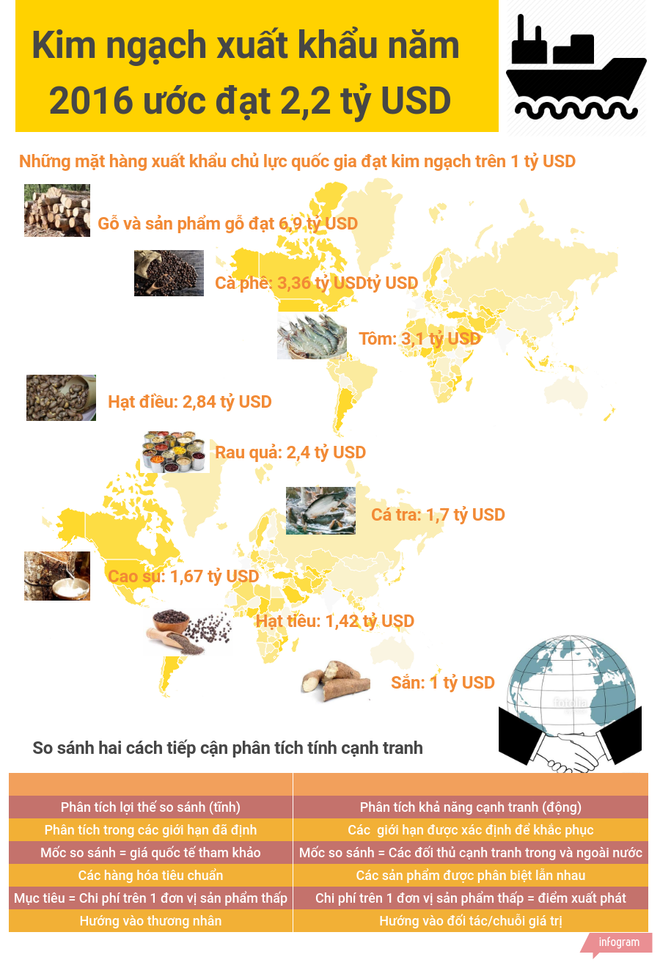 Kim ngạch xuất khẩu năm 2016 ước đạt 2,2 tỷ USD

Những mặt hàng xuất khẩu chủ lực quốc gia đạt kim ngạch trên 1 tỷ USD

Gỗ và sản phẩm gỗ đạt 6,9 tỷ USD

Cà phê: 3,36 tỷ USDtỷ USD

Tôm: 3,1 tỷ USD

Hạt điều: 2,84 tỷ USD

Rau quả: 2,4 tỷ USD

Cá tra: 1,7 tỷ USD

Cao su: 1,67 tỷ USD

Hạt tiêu: 1,42 tỷ USD

Sắn: 1 tỷ USD

So sánh hai cách tiếp cận phân tích tính cạnh tranh

| | |
|---|---|
| Phân tích lợi thế so sánh (tĩnh) | Phân tích khả năng cạnh tranh (động) |
| Phân tích trong các giới hạn đã định | Các giới hạn được xác định để khắc phục |
| Mốc so sánh = giá quốc tế tham khảo | Mốc so sánh = Các đối thủ cạnh tranh trong và ngoài nước |
| Các hàng hóa tiêu chuẩn | Các sản phẩm được phân biệt lẫn nhau |
| Mục tiêu = Chi phí trên 1 đơn vị sản phẩm thấp | Chi phí trên 1 đơn vị sản phẩm thấp = điểm xuất phát |
| Hướng vào thương nhân | Hướng vào đối tác/chuỗi giá trị |

infogram