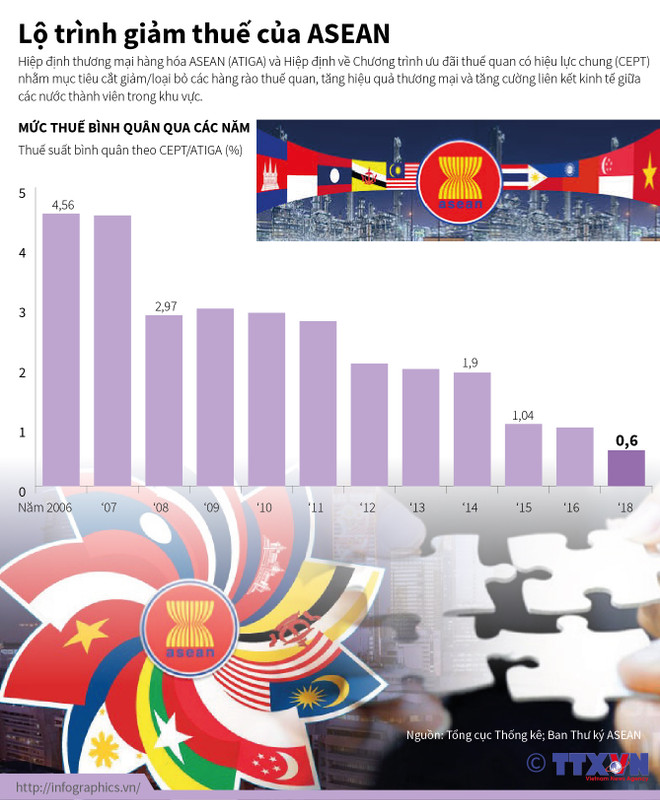 Lộ trình giảm thuế của ASEAN

Hiệp định thương mại hàng hóa ASEAN (ATIGA) và Hiệp định về Chương trình ưu đãi thuế quan có hiệu lực chung (CEPT) nhằm mục tiêu cắt giảm/loại bỏ các hàng rào thuế quan, tăng hiệu quả thương mại và tăng cường liên kết kinh tế giữa các nước thành viên trong khu vực.

MỨC THUẾ BÌNH QUÂN QUA CÁC NĂM

Thuế suất bình quân theo CEPT/ATIGA (%)

asean

5
4
3
2
1
0

4,56
2,97
1,9
1,04
0,6

Năm 2006 '07 '08 '09 '10 '11 '12 '13 '14 '15 '16 '18

asean

Nguồn: Tổng cục Thống kê; Ban Thư ký ASEAN

© TTXVN Vietnam News Agency

http://infographics.vn/