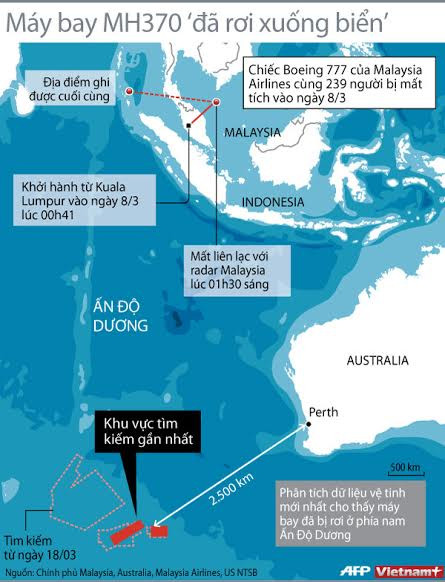 Máy bay MH370 'đã rơi xuống biển'

Địa điểm ghi được cuối cùng

Chiếc Boeing 777 của Malaysia Airlines cùng 239 người bị mất tích vào ngày 8/3

MALAYSIA

Khởi hành từ Kuala Lumpur vào ngày 8/3 lúc 00h41

INDONESIA

Mất liên lạc với radar Malaysia lúc 01h30 sáng

ẤN ĐỘ DƯƠNG

AUSTRALIA

Perth

Khu vực tìm kiếm gần nhất

500 km

2.500 km

Phân tích dữ liệu vệ tinh mới nhất cho thấy máy bay đã bị rơi ở phía nam Ấn Độ Dương

Tìm kiếm từ ngày 18/03

Nguồn: Chính phủ Malaysia, Australia, Malaysia Airlines, US NTSB

AFP Vietnam+