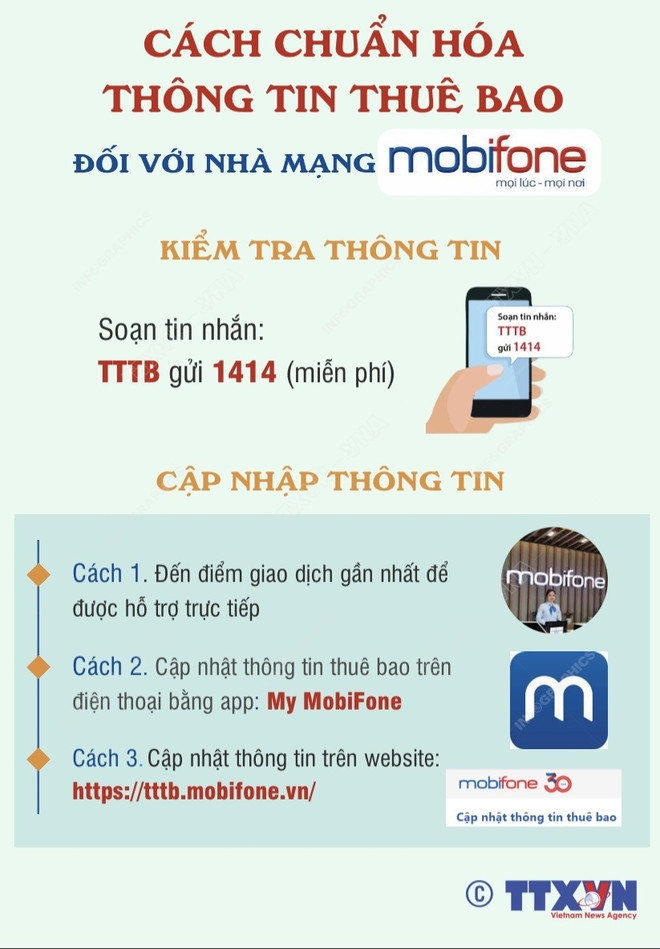 CÁCH CHUẨN HÓA THÔNG TIN THUÊ BAO

ĐỐI VỚI NHÀ MẠNG mobifone
mọi lúc - mọi nơi

KIỂM TRA THÔNG TIN

Soạn tin nhắn:
TTTB gửi 1414 (miễn phí)

Soạn tin nhắn:
TTTB
gửi 1414

CẬP NHẬP THÔNG TIN

Cách 1. Đến điểm giao dịch gần nhất để được hỗ trợ trực tiếp

mobifone

Cách 2. Cập nhật thông tin thuê bao trên điện thoại bằng app: My MobiFone

Cách 3. Cập nhật thông tin trên website: https://tttb.mobifone.vn/

mobifone 30
Cập nhật thông tin thuê bao

© TTXVN
Vietnam News Agency