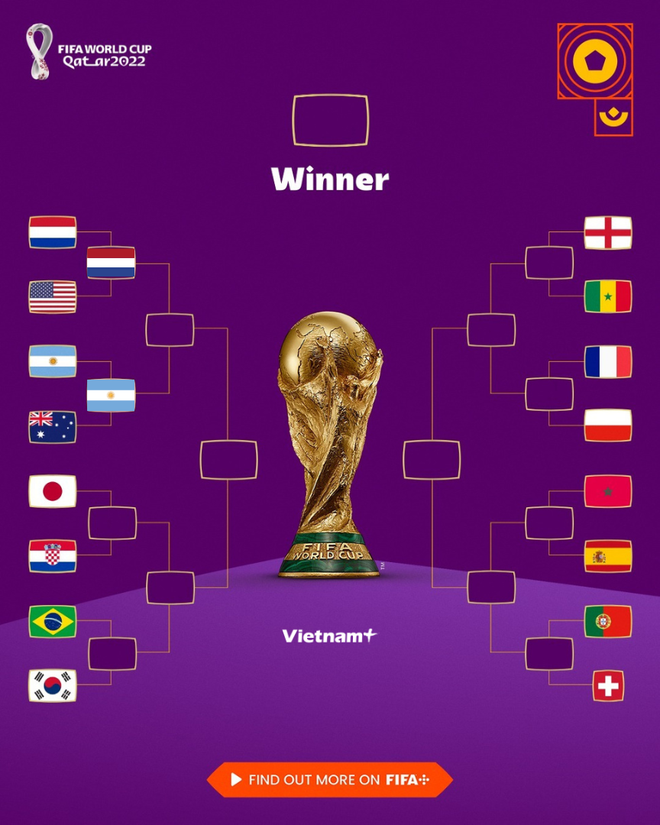 FIFA WORLD CUP Qatar2022

Winner

FIFA WORLD CUP

Vietnam+

FIND OUT MORE ON FIFA+