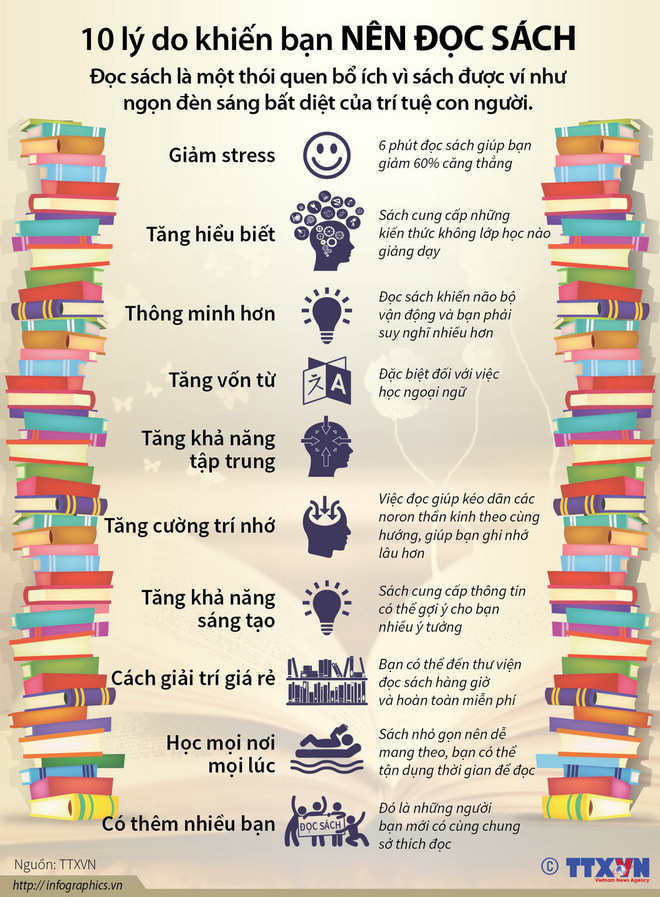 10 lý do khiến bạn NÊN ĐỌC SÁCH

Đọc sách là một thói quen bổ ích vì sách được ví như ngọn đèn sáng bất diệt của trí tuệ con người.

Giảm stress
6 phút đọc sách giúp bạn giảm 60% căng thẳng

Tăng hiểu biết
Sách cung cấp những kiến thức không lớp học nào giảng dạy

Thông minh hơn
Đọc sách khiến não bộ vận động và bạn phải suy nghĩ nhiều hơn

Tăng vốn từ
Đặc biệt đối với việc học ngoại ngữ

Tăng khả năng tập trung

Tăng cường trí nhớ
Việc đọc giúp kéo dãn các noron thần kinh theo cùng hướng, giúp bạn ghi nhớ lâu hơn

Tăng khả năng sáng tạo
Sách cung cấp thông tin có thể gợi ý cho bạn nhiều ý tưởng

Cách giải trí giá rẻ
Bạn có thể đến thư viện đọc sách hàng giờ và hoàn toàn miễn phí

Học mọi nơi mọi lúc
Sách nhỏ gọn nên dễ mang theo, bạn có thể tận dụng thời gian để đọc

Có thêm nhiều bạn
ĐỌC SÁCH
Đó là những người bạn mới có cùng chung sở thích đọc

Nguồn: TTXVN
http://infographics.vn
© TTXVN
Vietnam News Agency