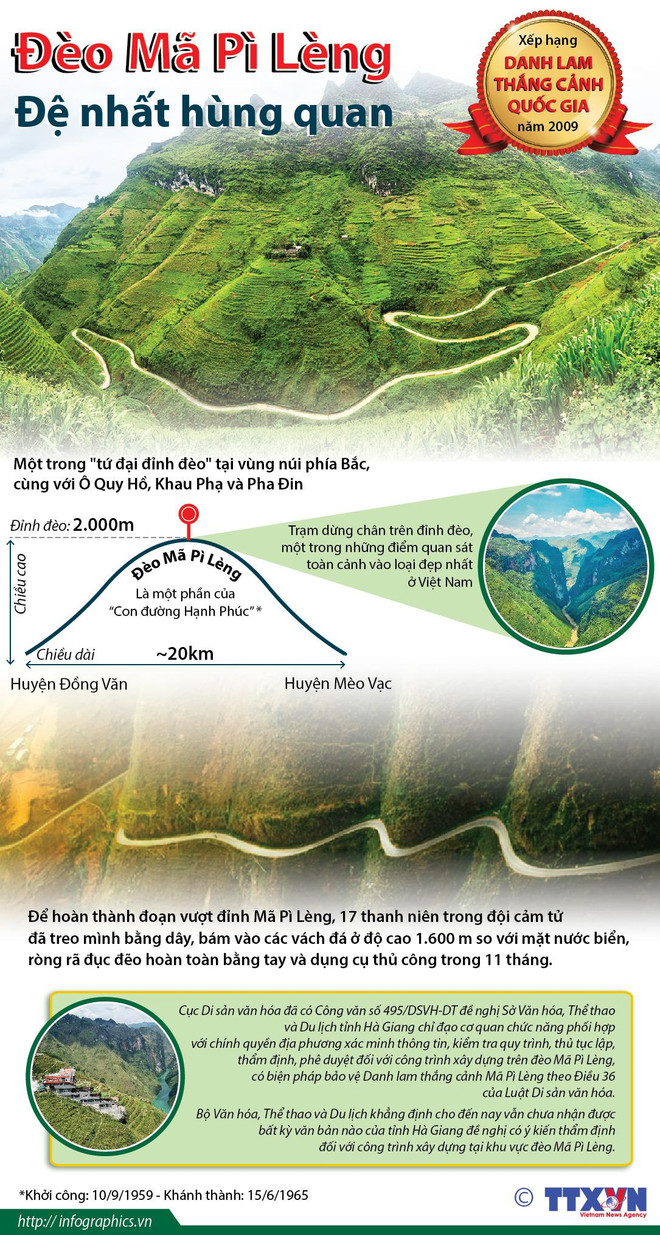 Đèo Mã Pì Lèng
Đệ nhất hùng quan

Xếp hạng
DANH LAM THẮNG CẢNH QUỐC GIA
năm 2009

Một trong "tứ đại đỉnh đèo" tại vùng núi phía Bắc, cùng với Ô Quy Hồ, Khau Phạ và Pha Đin

Đỉnh đèo: 2.000m
Chiều cao
Đèo Mã Pì Lèng
Là một phần của "Con đường Hạnh Phúc"*
Chiều dài
~20km
Huyện Đồng Văn
Huyện Mèo Vạc

Trạm dừng chân trên đỉnh đèo, một trong những điểm quan sát toàn cảnh vào loại đẹp nhất ở Việt Nam

Để hoàn thành đoạn vượt đỉnh Mã Pì Lèng, 17 thanh niên trong đội cảm tử đã treo mình bằng dây, bám vào các vách đá ở độ cao 1.600 m so với mặt nước biển, ròng rã đục đẽo hoàn toàn bằng tay và dụng cụ thủ công trong 11 tháng.

Cục Di sản văn hóa đã có Công văn số 495/DSVH-DT đề nghị Sở Văn hóa, Thể thao và Du lịch tỉnh Hà Giang chỉ đạo cơ quan chức năng phối hợp với chính quyền địa phương xác minh thông tin, kiểm tra quy trình, thủ tục lập, thẩm định, phê duyệt đối với công trình xây dựng trên đèo Mã Pì Lèng, có biện pháp bảo vệ Danh lam thắng cảnh Mã Pì Lèng theo Điều 36 của Luật Di sản văn hóa.

Bộ Văn hóa, Thể thao và Du lịch khẳng định cho đến nay vẫn chưa nhận được bất kỳ văn bản nào của tỉnh Hà Giang đề nghị có ý kiến thẩm định đối với công trình xây dựng tại khu vực đèo Mã Pì Lèng.

*Khởi công: 10/9/1959 - Khánh thành: 15/6/1965

© TTXVN Vietnam News Agency

http://infographics.vn