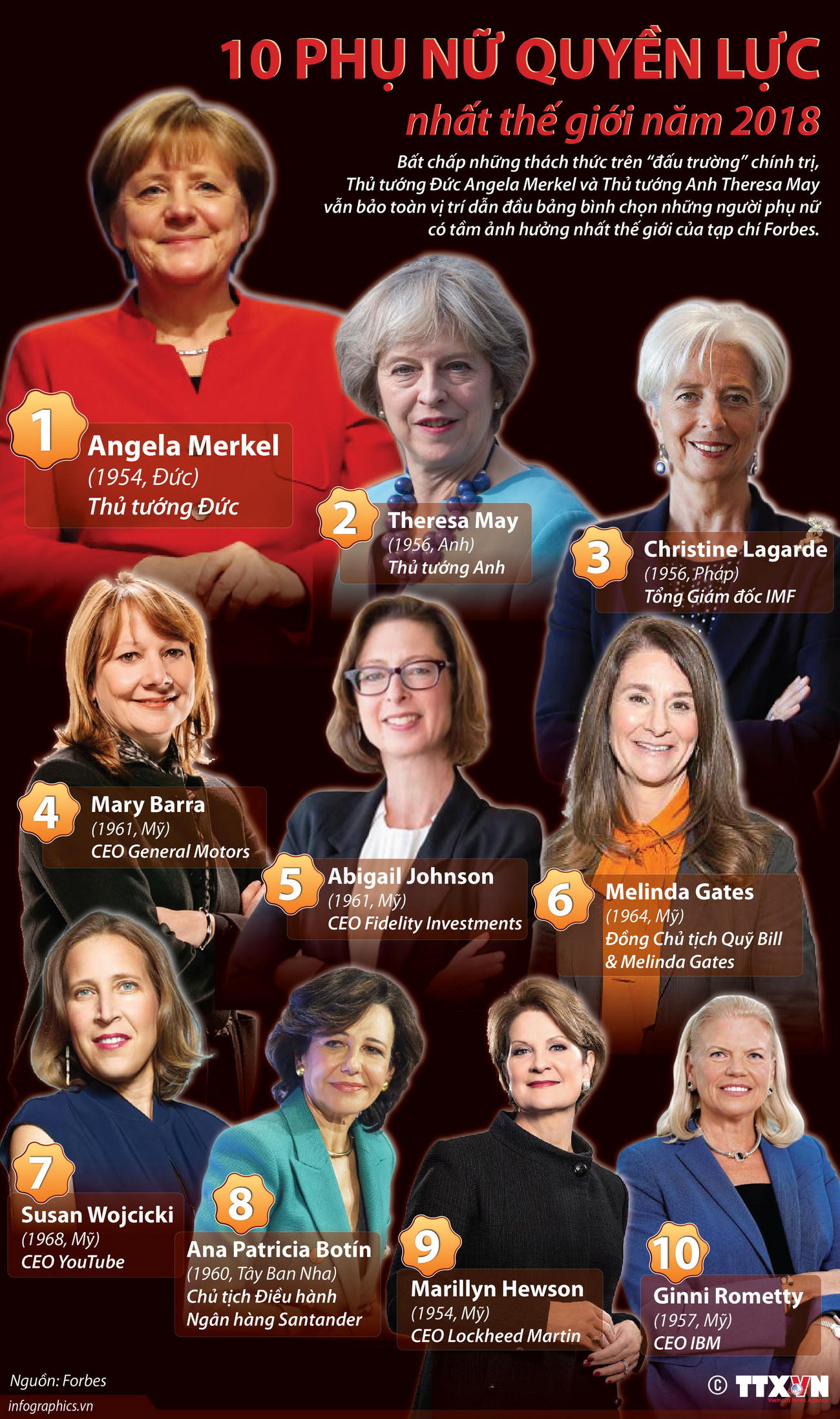 10 PHỤ NỮ QUYỀN LỰC
nhất thế giới năm 2018

Bất chấp những thách thức trên "đấu trường" chính trị, Thủ tướng Đức Angela Merkel và Thủ tướng Anh Theresa May vẫn bảo toàn vị trí dẫn đầu bảng bình chọn những người phụ nữ có tầm ảnh hưởng nhất thế giới của tạp chí Forbes.

1
Angela Merkel
(1954, Đức)
Thủ tướng Đức

2
Theresa May
(1956, Anh)
Thủ tướng Anh

3
Christine Lagarde
(1956, Pháp)
Tổng Giám đốc IMF

4
Mary Barra
(1961, Mỹ)
CEO General Motors

5
Abigail Johnson
(1961, Mỹ)
CEO Fidelity Investments

6
Melinda Gates
(1964, Mỹ)
Đồng Chủ tịch Quỹ Bill & Melinda Gates

7
Susan Wojcicki
(1968, Mỹ)
CEO YouTube

8
Ana Patricia Botín
(1960, Tây Ban Nha)
Chủ tịch Điều hành Ngân hàng Santander

9
Marillyn Hewson
(1954, Mỹ)
CEO Lockheed Martin

10
Ginni Rometty
(1957, Mỹ)
CEO IBM

Nguồn: Forbes
infographics.vn
© TTXVN
Vietnam News Agency