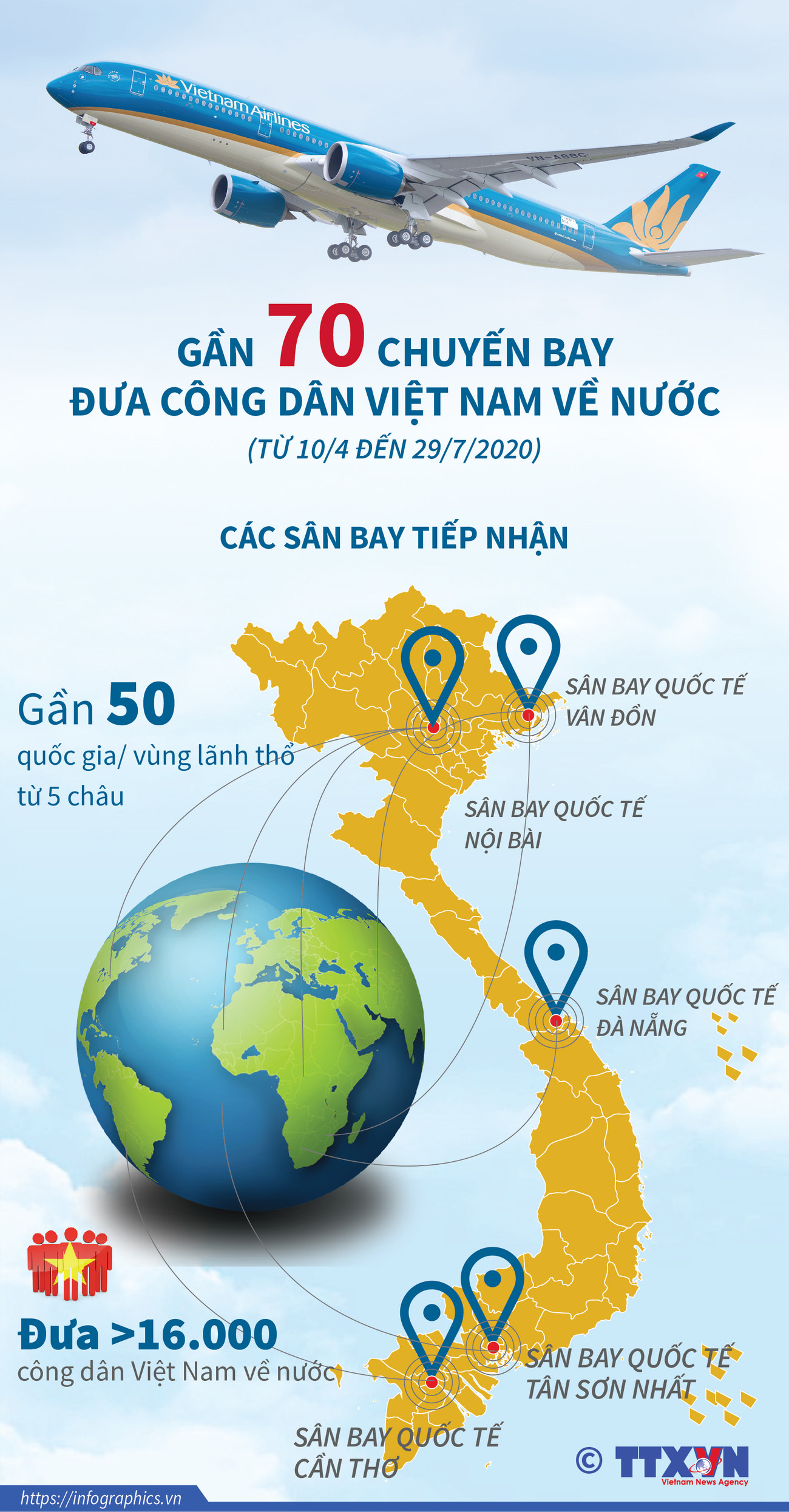 Vietnam Airlines

GẦN 70 CHUYẾN BAY
ĐƯA CÔNG DÂN VIỆT NAM VỀ NƯỚC
(TỪ 10/4 ĐẾN 29/7/2020)

CÁC SÂN BAY TIẾP NHẬN

Gần 50
quốc gia/ vùng lãnh thổ
từ 5 châu

SÂN BAY QUỐC TẾ
VÂN ĐỒN

SÂN BAY QUỐC TẾ
NỘI BÀI

SÂN BAY QUỐC TẾ
ĐÀ NẴNG

Đưa >16.000
công dân Việt Nam về nước

SÂN BAY QUỐC TẾ
TÂN SƠN NHẤT

SÂN BAY QUỐC TẾ
CẦN THƠ

© TTXVN
Vietnam News Agency

https://infographics.vn