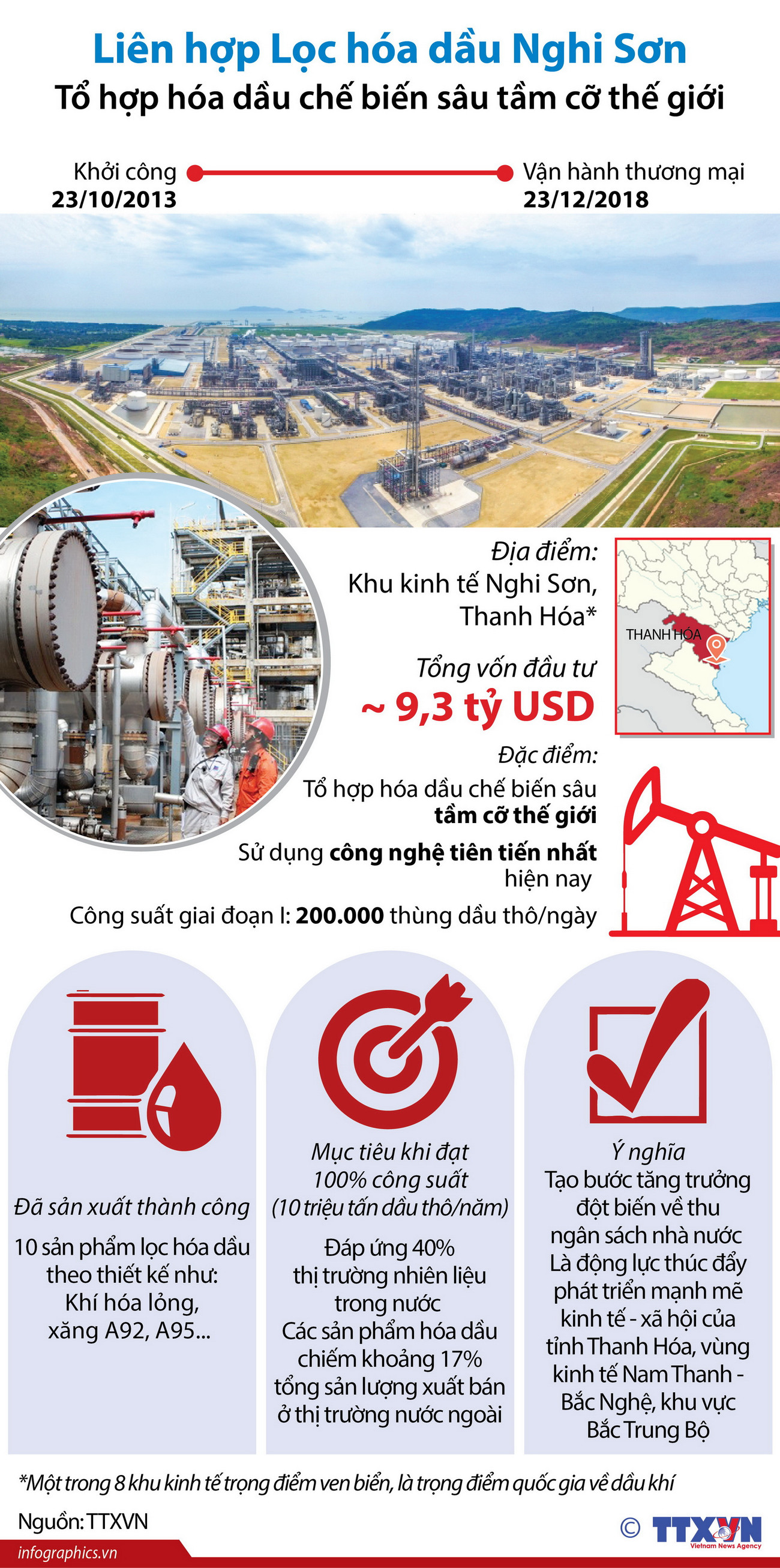 Liên hợp Lọc hóa dầu Nghi Sơn

Tổ hợp hóa dầu chế biến sâu tầm cỡ thế giới

Khởi công
23/10/2013

Vận hành thương mại
23/12/2018

Địa điểm:
Khu kinh tế Nghi Sơn, Thanh Hóa*

THANH HÓA

Tổng vốn đầu tư
~ 9,3 tỷ USD

Đặc điểm:
Tổ hợp hóa dầu chế biến sâu tầm cỡ thế giới

Sử dụng công nghệ tiên tiến nhất hiện nay

Công suất giai đoạn I: 200.000 thùng dầu thô/ngày

Đã sản xuất thành công

10 sản phẩm lọc hóa dầu theo thiết kế như: Khí hóa lỏng, xăng A92, A95...

Mục tiêu khi đạt 100% công suất (10 triệu tấn dầu thô/năm)

Đáp ứng 40% thị trường nhiên liệu trong nước
Các sản phẩm hóa dầu chiếm khoảng 17% tổng sản lượng xuất bán ở thị trường nước ngoài

Ý nghĩa
Tạo bước tăng trưởng đột biến về thu ngân sách nhà nước
Là động lực thúc đẩy phát triển mạnh mẽ kinh tế - xã hội của tỉnh Thanh Hóa, vùng kinh tế Nam Thanh - Bắc Nghệ, khu vực Bắc Trung Bộ

*Một trong 8 khu kinh tế trọng điểm ven biển, là trọng điểm quốc gia về dầu khí

Nguồn: TTXVN

infographics.vn

© TTXVN
Vietnam News Agency