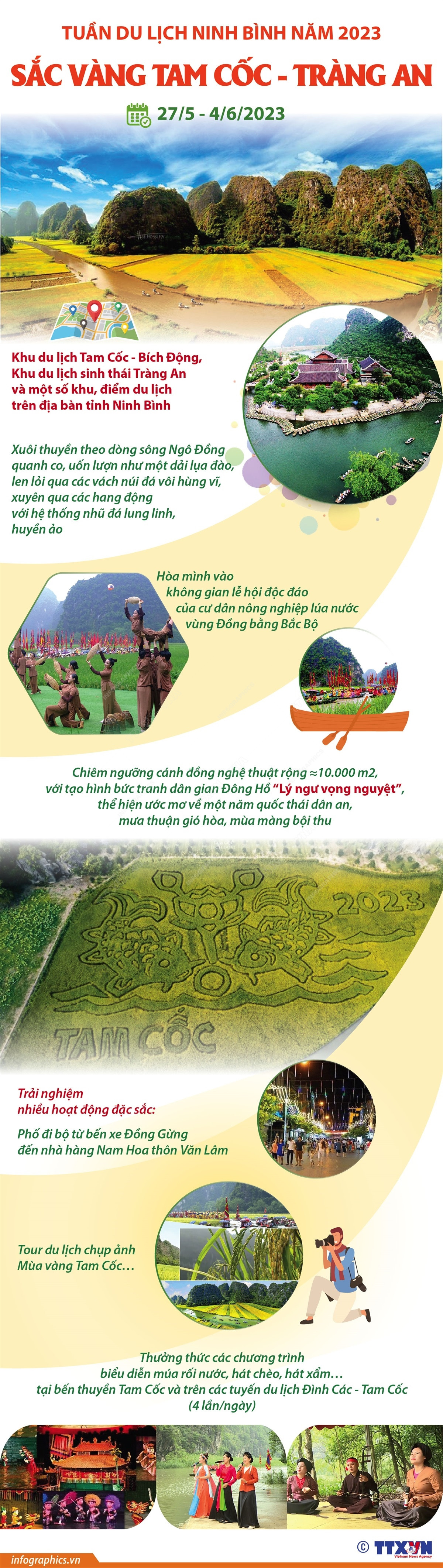 TUẦN DU LỊCH NINH BÌNH NĂM 2023

SẮC VÀNG TAM CỐC - TRÀNG AN

27/5 - 4/6/2023

Khu du lịch Tam Cốc - Bích Động, Khu du lịch sinh thái Tràng An và một số khu, điểm du lịch trên địa bàn tỉnh Ninh Bình

Xuôi thuyền theo dòng sông Ngô Đồng quanh co, uốn lượn như một dải lụa đào, len lỏi qua các vách núi đá vôi hùng vĩ, xuyên qua các hang động với hệ thống nhũ đá lung linh, huyền ảo

Hòa mình vào không gian lễ hội độc đáo của cư dân nông nghiệp lúa nước vùng Đồng bằng Bắc Bộ

Chiêm ngưỡng cánh đồng nghệ thuật rộng ≈10.000 m2, với tạo hình bức tranh dân gian Đông Hồ "Lý ngư vọng nguyệt", thể hiện ước mơ về một năm quốc thái dân an, mưa thuận gió hòa, mùa màng bội thu

2023

TAM CỐC

Trải nghiệm nhiều hoạt động đặc sắc:

Phố đi bộ từ bến xe Đồng Gừng đến nhà hàng Nam Hoa thôn Văn Lâm

Tour du lịch chụp ảnh Mùa vàng Tam Cốc…

Thưởng thức các chương trình biểu diễn múa rối nước, hát chèo, hát xẩm… tại bến thuyền Tam Cốc và trên các tuyến du lịch Đình Các - Tam Cốc (4 lần/ngày)

infographics.vn

© TTXVN
Vietnam News Agency