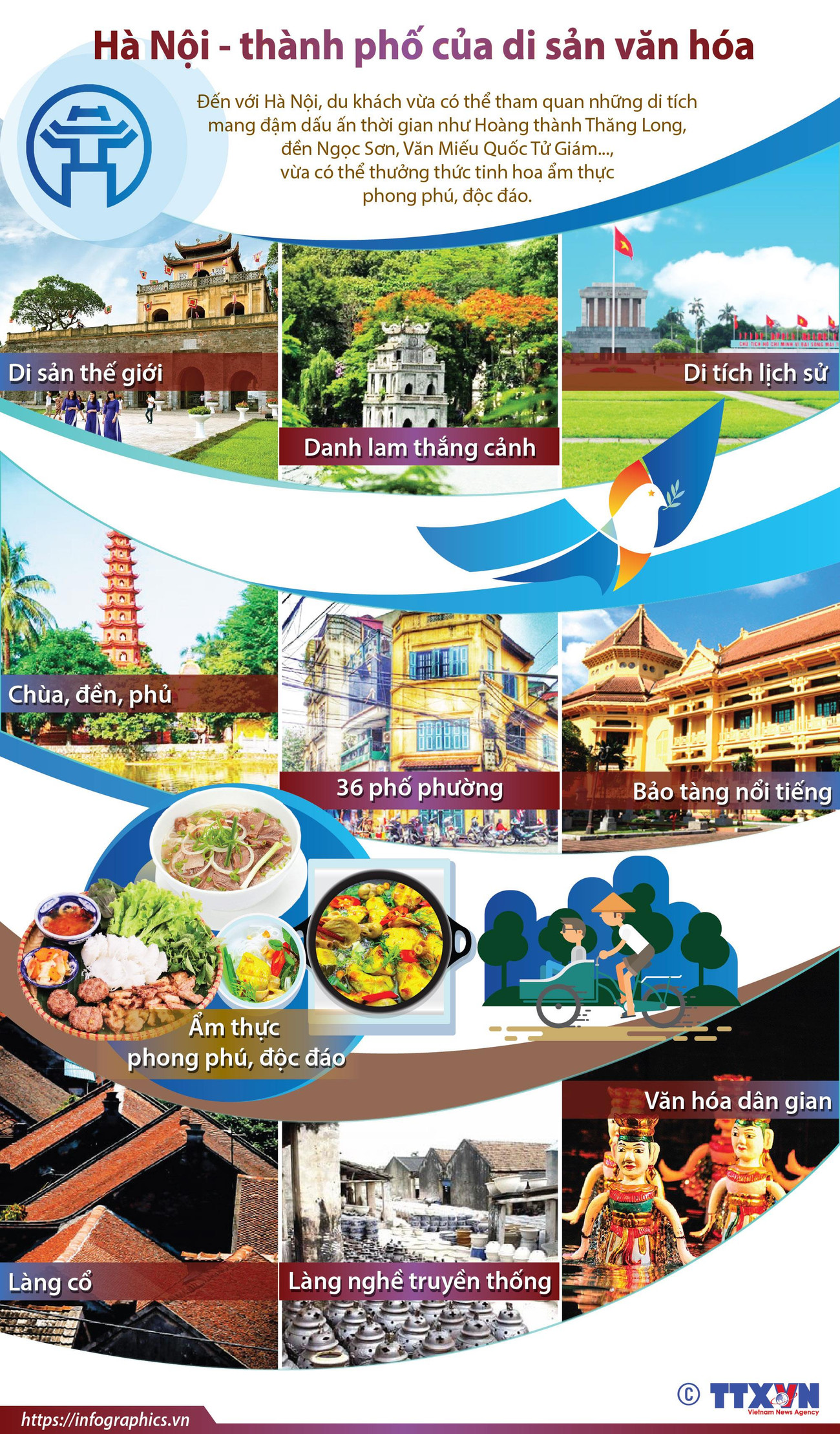 Hà Nội - thành phố của di sản văn hóa

Đến với Hà Nội, du khách vừa có thể tham quan những di tích mang đậm dấu ấn thời gian như Hoàng thành Thăng Long, đền Ngọc Sơn, Văn Miếu Quốc Tử Giám..., vừa có thể thưởng thức tinh hoa ẩm thực phong phú, độc đáo.

Di sản thế giới

Danh lam thắng cảnh

Di tích lịch sử

Chùa, đền, phủ

36 phố phường

Bảo tàng nổi tiếng

Ẩm thực phong phú, độc đáo

Văn hóa dân gian

Làng cổ

Làng nghề truyền thống

© TTXVN
Vietnam News Agency

https://infographics.vn