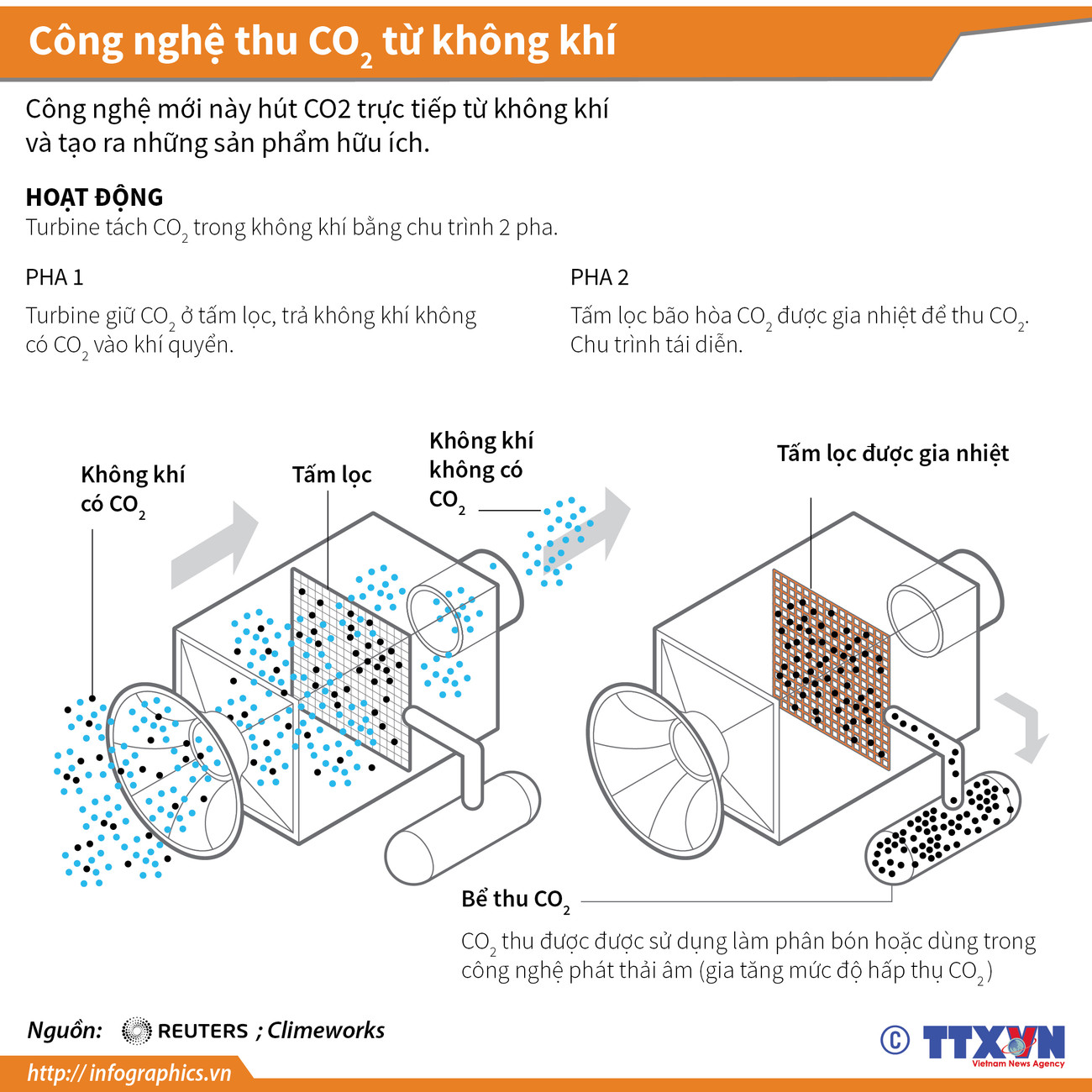 Công nghệ thu $CO_2$ từ không khí

Công nghệ mới này hút CO2 trực tiếp từ không khí và tạo ra những sản phẩm hữu ích.

HOẠT ĐỘNG
Turbine tách $CO_2$ trong không khí bằng chu trình 2 pha.

PHA 1
Turbine giữ $CO_2$ ở tấm lọc, trả không khí không có $CO_2$ vào khí quyển.

PHA 2
Tấm lọc bão hòa $CO_2$ được gia nhiệt để thu $CO_2$. Chu trình tái diễn.

Không khí có $CO_2$

Tấm lọc

Không khí không có $CO_2$

Tấm lọc được gia nhiệt

Bể thu $CO_2$

$CO_2$ thu được được sử dụng làm phân bón hoặc dùng trong công nghệ phát thải âm (gia tăng mức độ hấp thụ $CO_2$)

Nguồn: REUTERS ; Climeworks

http:// infographics.vn

© TTXVN Vietnam News Agency