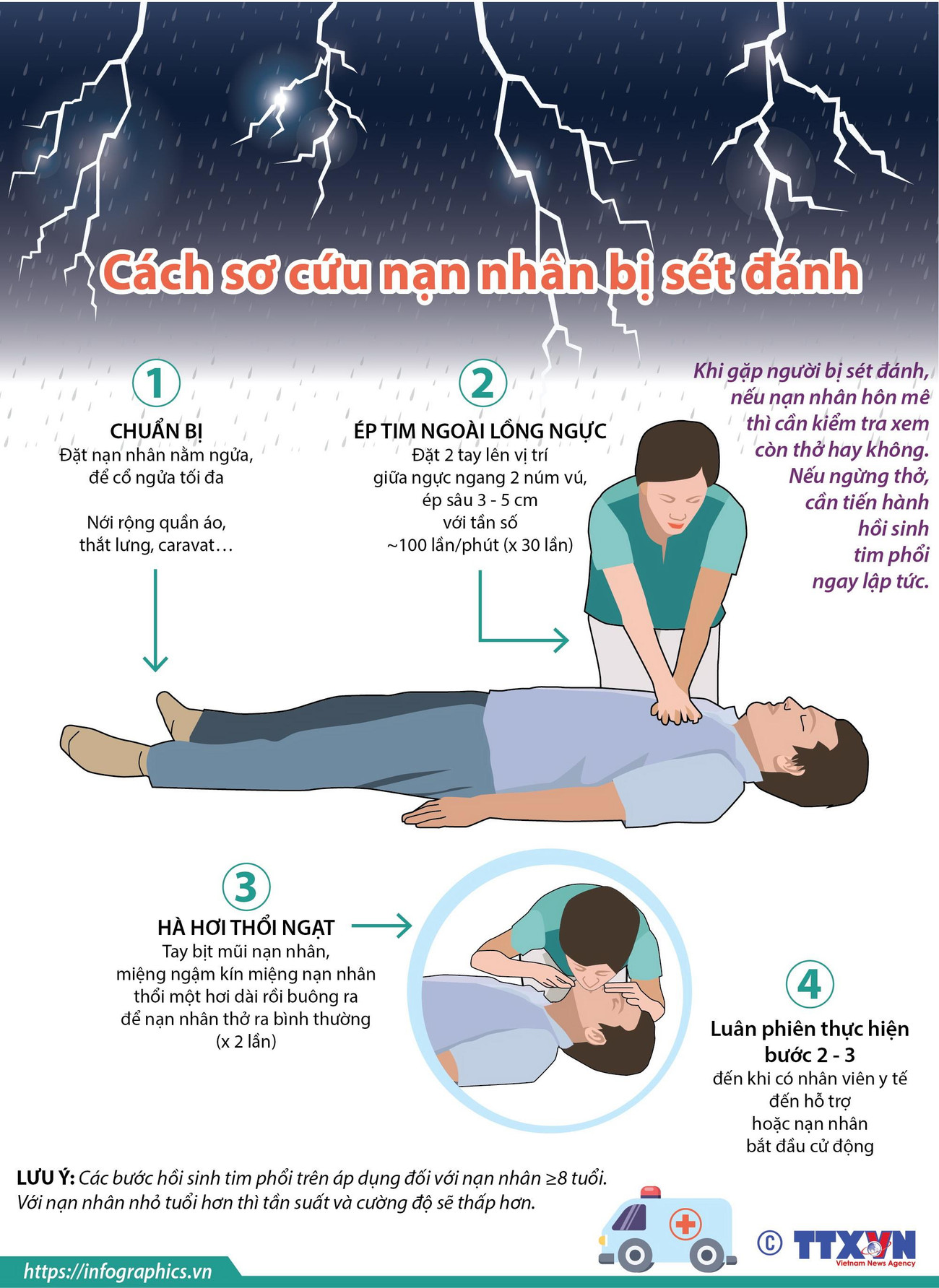 Cách sơ cứu nạn nhân bị sét đánh

1

CHUẨN BỊ
Đặt nạn nhân nằm ngửa, để cổ ngửa tối đa

Nới rộng quần áo, thắt lưng, caravat…

2

ÉP TIM NGOÀI LỒNG NGỰC
Đặt 2 tay lên vị trí giữa ngực ngang 2 núm vú, ép sâu 3 - 5 cm với tần số ~100 lần/phút (x 30 lần)

Khi gặp người bị sét đánh, nếu nạn nhân hôn mê thì cần kiểm tra xem còn thở hay không. Nếu ngừng thở, cần tiến hành hồi sinh tim phổi ngay lập tức.

3

HÀ HƠI THỔI NGẠT
Tay bịt mũi nạn nhân, miệng ngậm kín miệng nạn nhân thổi một hơi dài rồi buông ra để nạn nhân thở ra bình thường (x 2 lần)

4

Luân phiên thực hiện bước 2 - 3
đến khi có nhân viên y tế đến hỗ trợ hoặc nạn nhân bắt đầu cử động

LƯU Ý: Các bước hồi sinh tim phổi trên áp dụng đối với nạn nhân ≥8 tuổi. Với nạn nhân nhỏ tuổi hơn thì tần suất và cường độ sẽ thấp hơn.

https://infographics.vn

© TTXVN Vietnam News Agency