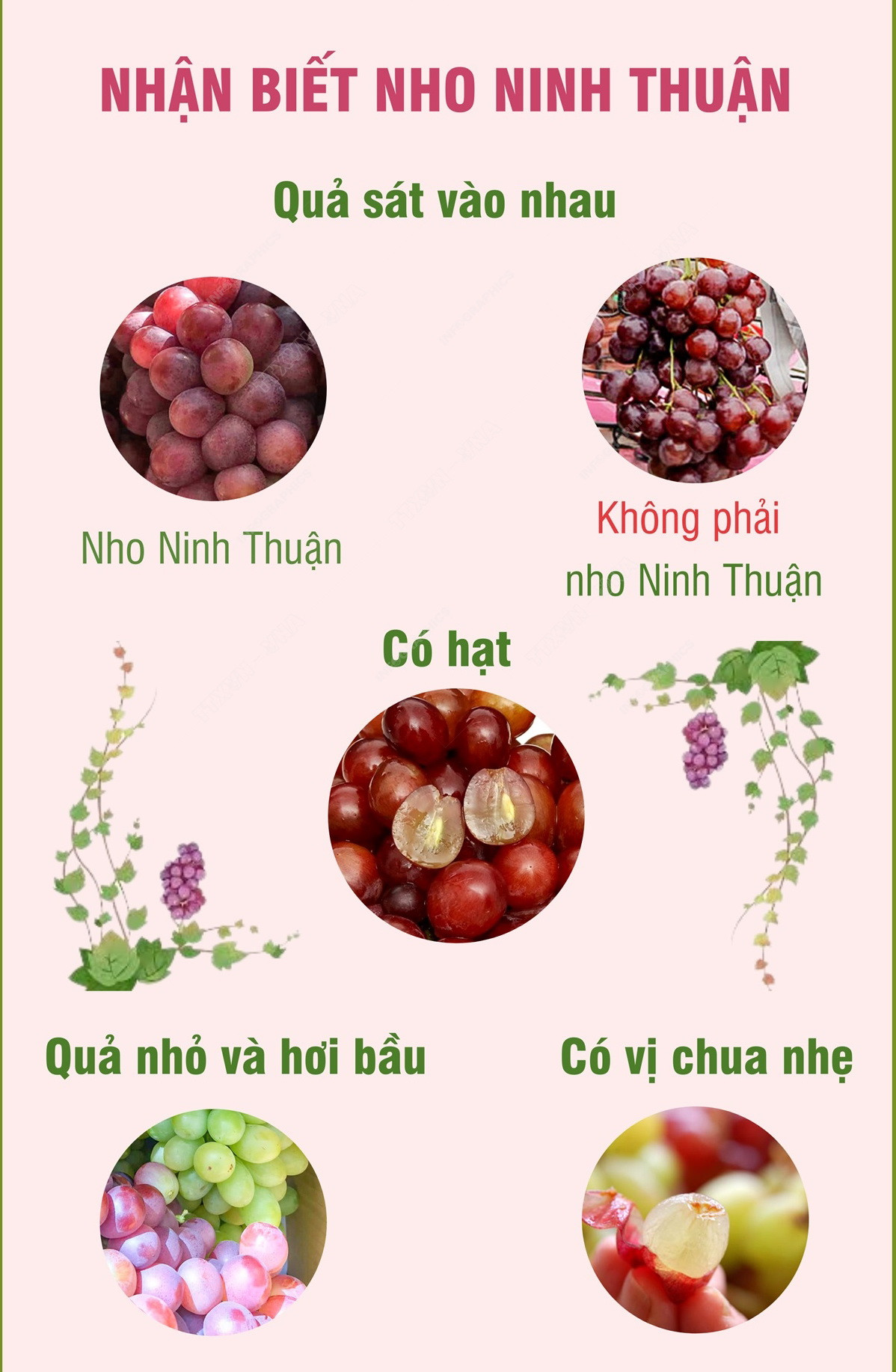 NHẬN BIẾT NHO NINH THUẬN

Quả sát vào nhau

Nho Ninh Thuận

Không phải nho Ninh Thuận

Có hạt

Quả nhỏ và hơi bầu

Có vị chua nhẹ