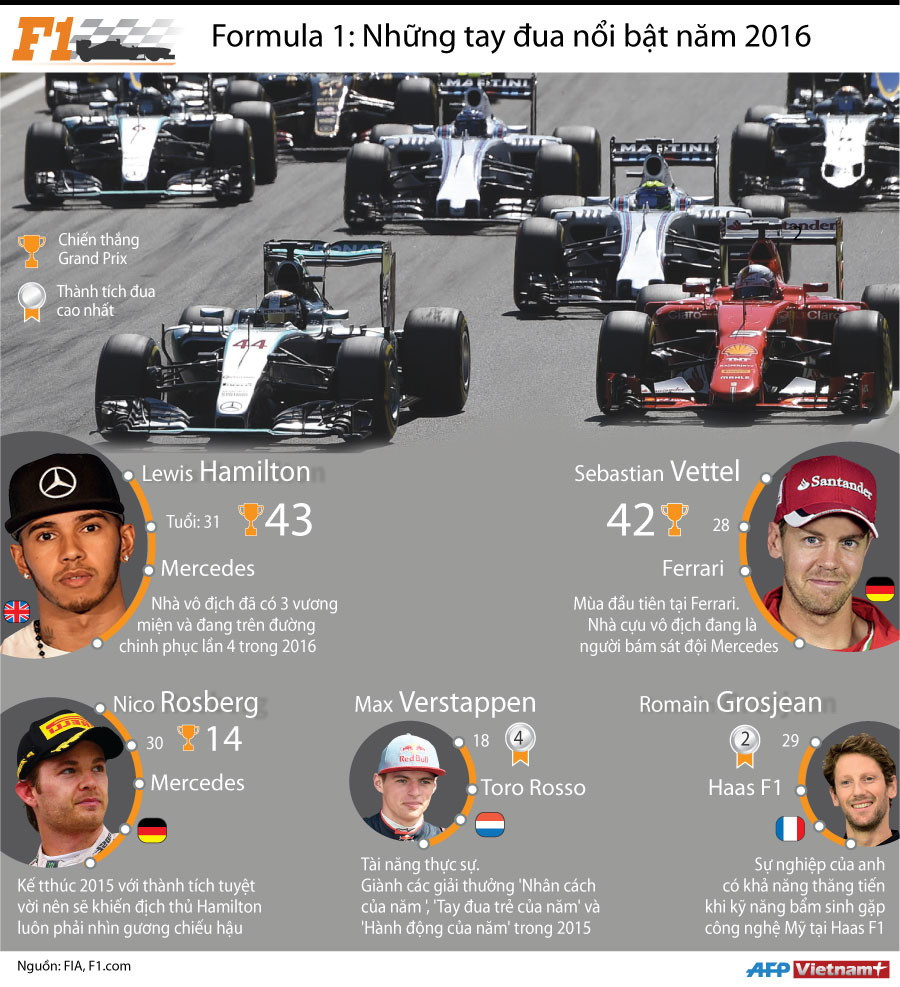 F1

Formula 1: Những tay đua nổi bật năm 2016

Chiến thắng Grand Prix

Thành tích đua cao nhất

44

Lewis Hamilton

Tuổi: 31 43

Mercedes

Nhà vô địch đã có 3 vương miện và đang trên đường chinh phục lần 4 trong 2016

Sebastian Vettel

42 28

Ferrari

Mùa đầu tiên tại Ferrari. Nhà cựu vô địch đang là người bám sát đội Mercedes

Nico Rosberg

30 14

Mercedes

Kế tthúc 2015 với thành tích tuyệt vời nên sẽ khiến địch thủ Hamilton luôn phải nhìn gương chiếu hậu

Max Verstappen

18 4

Toro Rosso

Tài năng thực sự. Giành các giải thưởng 'Nhân cách của năm ', 'Tay đua trẻ của năm' và 'Hành động của năm' trong 2015

Romain Grosjean

2 29

Haas F1

Sự nghiệp của anh có khả năng thăng tiến khi kỹ năng bẩm sinh gặp công nghệ Mỹ tại Haas F1

Nguồn: FIA, F1.com

AFP Vietnam+