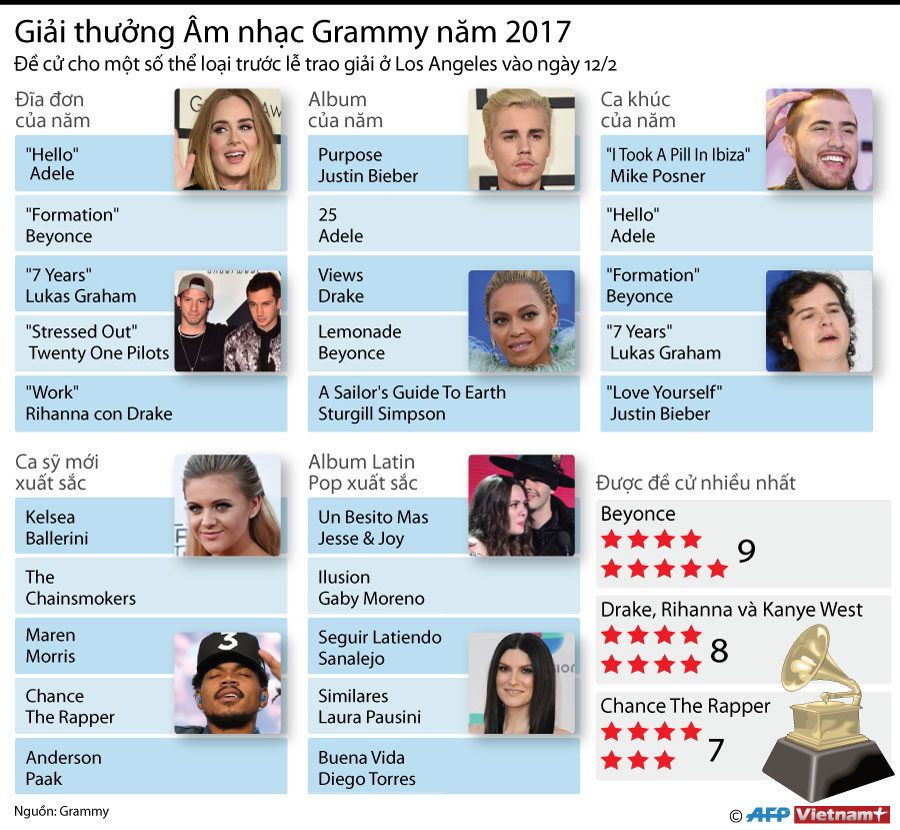 Giải thưởng Âm nhạc Grammy năm 2017
Đề cử cho một số thể loại trước lễ trao giải ở Los Angeles vào ngày 12/2

Đĩa đơn của năm

"Hello" Adele

"Formation" Beyonce

"7 Years" Lukas Graham

"Stressed Out" Twenty One Pilots

"Work" Rihanna con Drake

Album của năm

Purpose Justin Bieber

25 Adele

Views Drake

Lemonade Beyonce

A Sailor's Guide To Earth Sturgill Simpson

Ca khúc của năm

"I Took A Pill In Ibiza" Mike Posner

"Hello" Adele

"Formation" Beyonce

"7 Years" Lukas Graham

"Love Yourself" Justin Bieber

Ca sỹ mới xuất sắc

Kelsea Ballerini

The Chainsmokers

Maren Morris

Chance The Rapper

Anderson Paak

Album Latin Pop xuất sắc

Un Besito Mas Jesse & Joy

Ilusion Gaby Moreno

Seguir Latiendo Sanalejo

Similares Laura Pausini

Buena Vida Diego Torres

Được đề cử nhiều nhất

Beyonce 9

Drake, Rihanna và Kanye West 8

Chance The Rapper 7

Nguồn: Grammy

© AFP Vietnam+