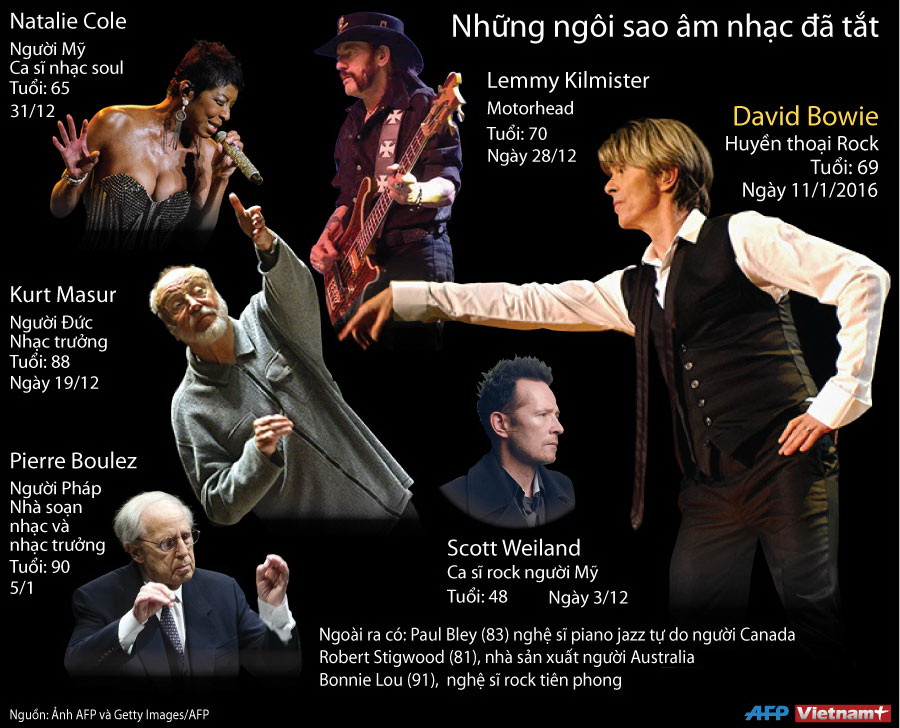 Những ngôi sao âm nhạc đã tắt

Natalie Cole
Người Mỹ
Ca sĩ nhạc soul
Tuổi: 65
31/12

Lemmy Kilmister
Motorhead
Tuổi: 70
Ngày 28/12

David Bowie
Huyền thoại Rock
Tuổi: 69
Ngày 11/1/2016

Kurt Masur
Người Đức
Nhạc trưởng
Tuổi: 88
Ngày 19/12

Pierre Boulez
Người Pháp
Nhà soạn nhạc và nhạc trưởng
Tuổi: 90
5/1

Scott Weiland
Ca sĩ rock người Mỹ
Tuổi: 48 Ngày 3/12

Ngoài ra có: Paul Bley (83) nghệ sĩ piano jazz tự do người Canada
Robert Stigwood (81), nhà sản xuất người Australia
Bonnie Lou (91), nghệ sĩ rock tiên phong

Nguồn: Ảnh AFP và Getty Images/AFP

AFP Vietnam+