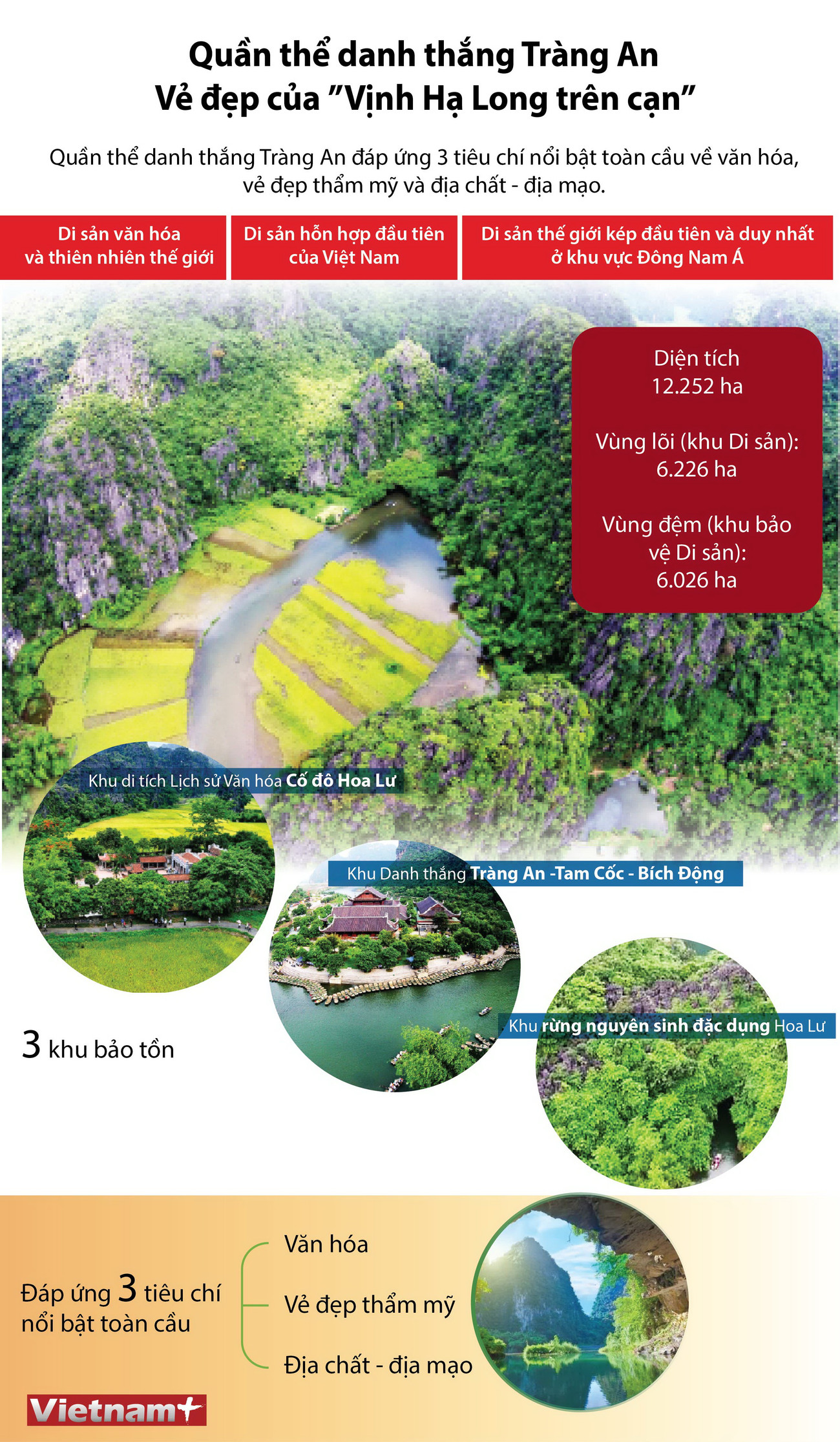 Quần thể danh thắng Tràng An
Vẻ đẹp của "Vịnh Hạ Long trên cạn"

Quần thể danh thắng Tràng An đáp ứng 3 tiêu chí nổi bật toàn cầu về văn hóa, vẻ đẹp thẩm mỹ và địa chất - địa mạo.

Di sản văn hóa và thiên nhiên thế giới

Di sản hỗn hợp đầu tiên của Việt Nam

Di sản thế giới kép đầu tiên và duy nhất ở khu vực Đông Nam Á

Diện tích
12.252 ha

Vùng lõi (khu Di sản):
6.226 ha

Vùng đệm (khu bảo vệ Di sản):
6.026 ha

Khu di tích Lịch sử Văn hóa Cố đô Hoa Lư

Khu Danh thắng Tràng An -Tam Cốc - Bích Động

Khu rừng nguyên sinh đặc dụng Hoa Lư

3 khu bảo tồn

Đáp ứng 3 tiêu chí nổi bật toàn cầu

Văn hóa

Vẻ đẹp thẩm mỹ

Địa chất - địa mạo

Vietnam+