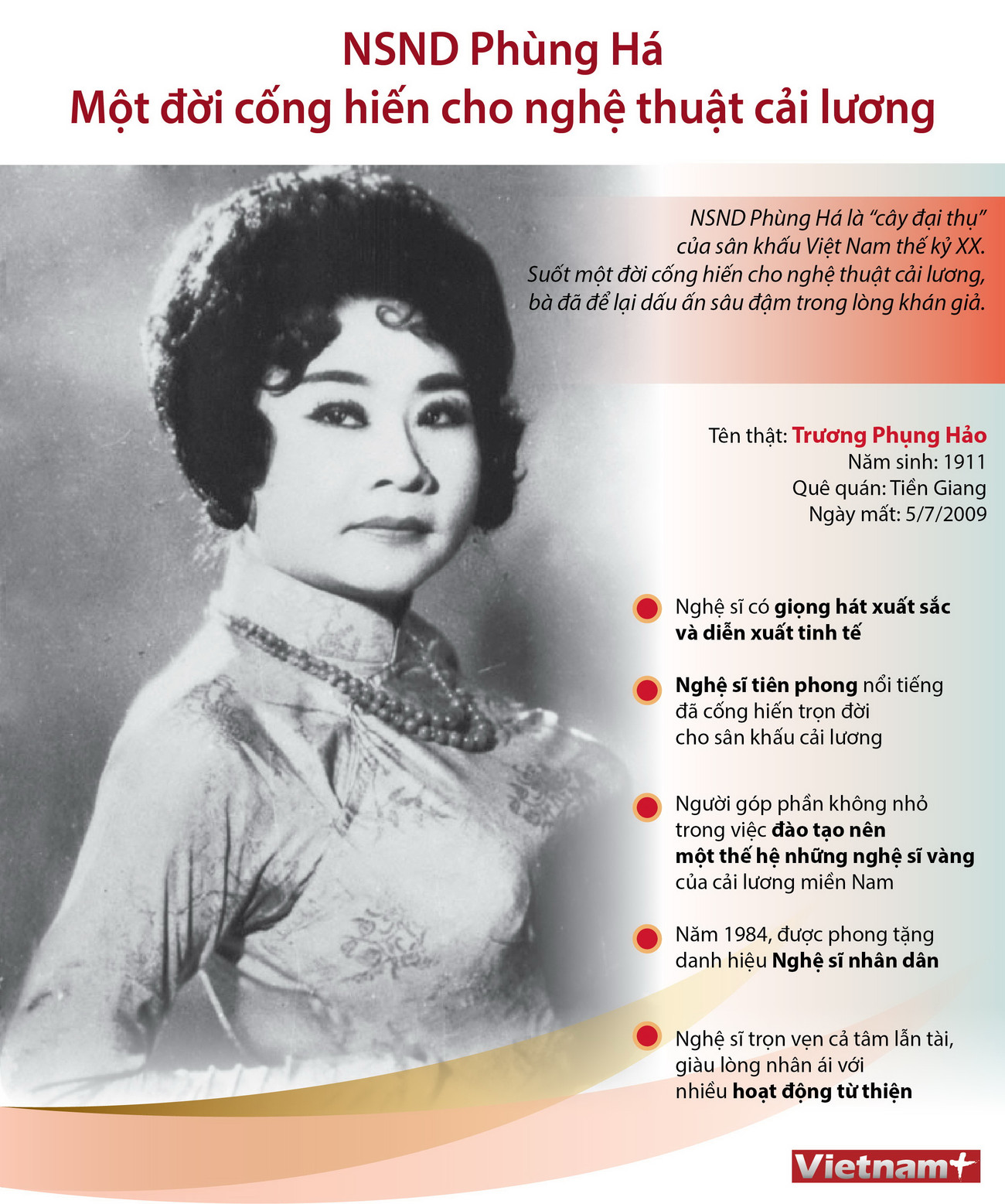 NSND Phùng Há
Một đời cống hiến cho nghệ thuật cải lương

NSND Phùng Há là "cây đại thụ" của sân khấu Việt Nam thế kỷ XX. Suốt một đời cống hiến cho nghệ thuật cải lương, bà đã để lại dấu ấn sâu đậm trong lòng khán giả.

Tên thật: Trương Phụng Hảo
Năm sinh: 1911
Quê quán: Tiền Giang
Ngày mất: 5/7/2009

Nghệ sĩ có giọng hát xuất sắc và diễn xuất tinh tế

Nghệ sĩ tiên phong nổi tiếng đã cống hiến trọn đời cho sân khấu cải lương

Người góp phần không nhỏ trong việc đào tạo nên một thế hệ những nghệ sĩ vàng của cải lương miền Nam

Năm 1984, được phong tặng danh hiệu Nghệ sĩ nhân dân

Nghệ sĩ trọn vẹn cả tâm lẫn tài, giàu lòng nhân ái với nhiều hoạt động từ thiện

Vietnam+