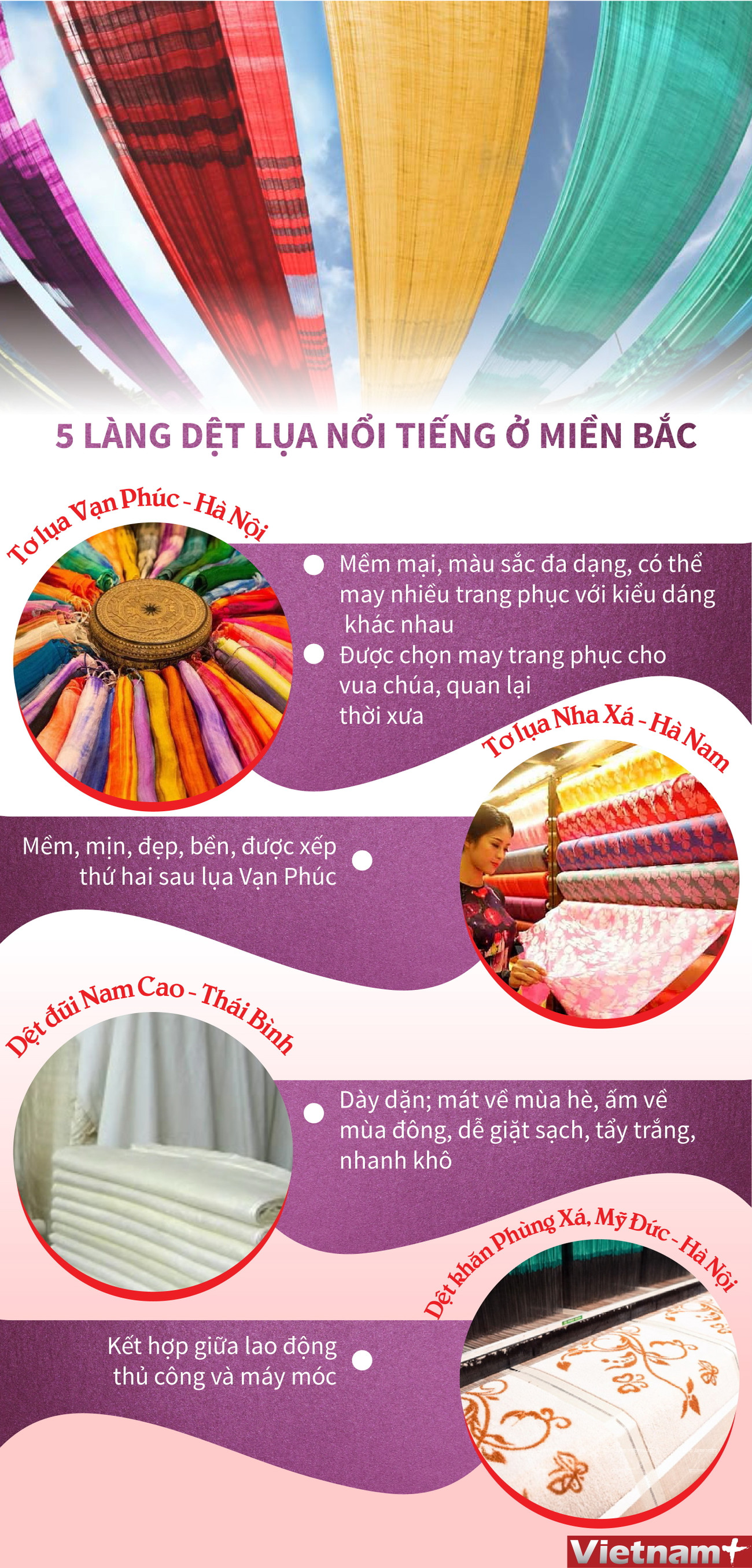 5 LÀNG DỆT LỤA NỔI TIẾNG Ở MIỀN BẮC

Tơ lụa Vạn Phúc - Hà Nội

Mềm mại, màu sắc đa dạng, có thể may nhiều trang phục với kiểu dáng khác nhau

Được chọn may trang phục cho vua chúa, quan lại thời xưa

Tơ lụa Nha Xá - Hà Nam

Mềm, mịn, đẹp, bền, được xếp thứ hai sau lụa Vạn Phúc

Dệt đũi Nam Cao - Thái Bình

Dày dặn; mát về mùa hè, ấm về mùa đông, dễ giặt sạch, tẩy trắng, nhanh khô

Dệt khăn Phùng Xá, Mỹ Đức - Hà Nội

Kết hợp giữa lao động thủ công và máy móc

Vietnam+