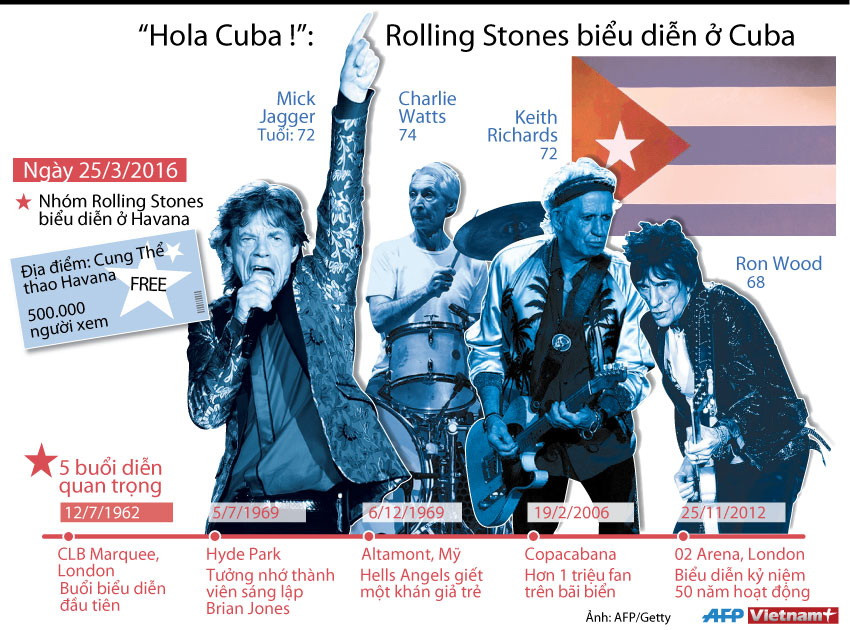 "Hola Cuba !": Rolling Stones biểu diễn ở Cuba

Mick Jagger
Tuổi: 72

Charlie Watts
74

Keith Richards
72

Ron Wood
68

Ngày 25/3/2016

Nhóm Rolling Stones biểu diễn ở Havana

Địa điểm: Cung Thể thao Havana
FREE
500.000 người xem

5 buổi diễn quan trọng

12/7/1962
CLB Marquee, London
Buổi biểu diễn đầu tiên

5/7/1969
Hyde Park
Tưởng nhớ thành viên sáng lập Brian Jones

6/12/1969
Altamont, Mỹ
Hells Angels giết một khán giả trẻ

19/2/2006
Copacabana
Hơn 1 triệu fan trên bãi biển

25/11/2012
02 Arena, London
Biểu diễn kỷ niệm 50 năm hoạt động

Ảnh: AFP/Getty

AFP Vietnam+