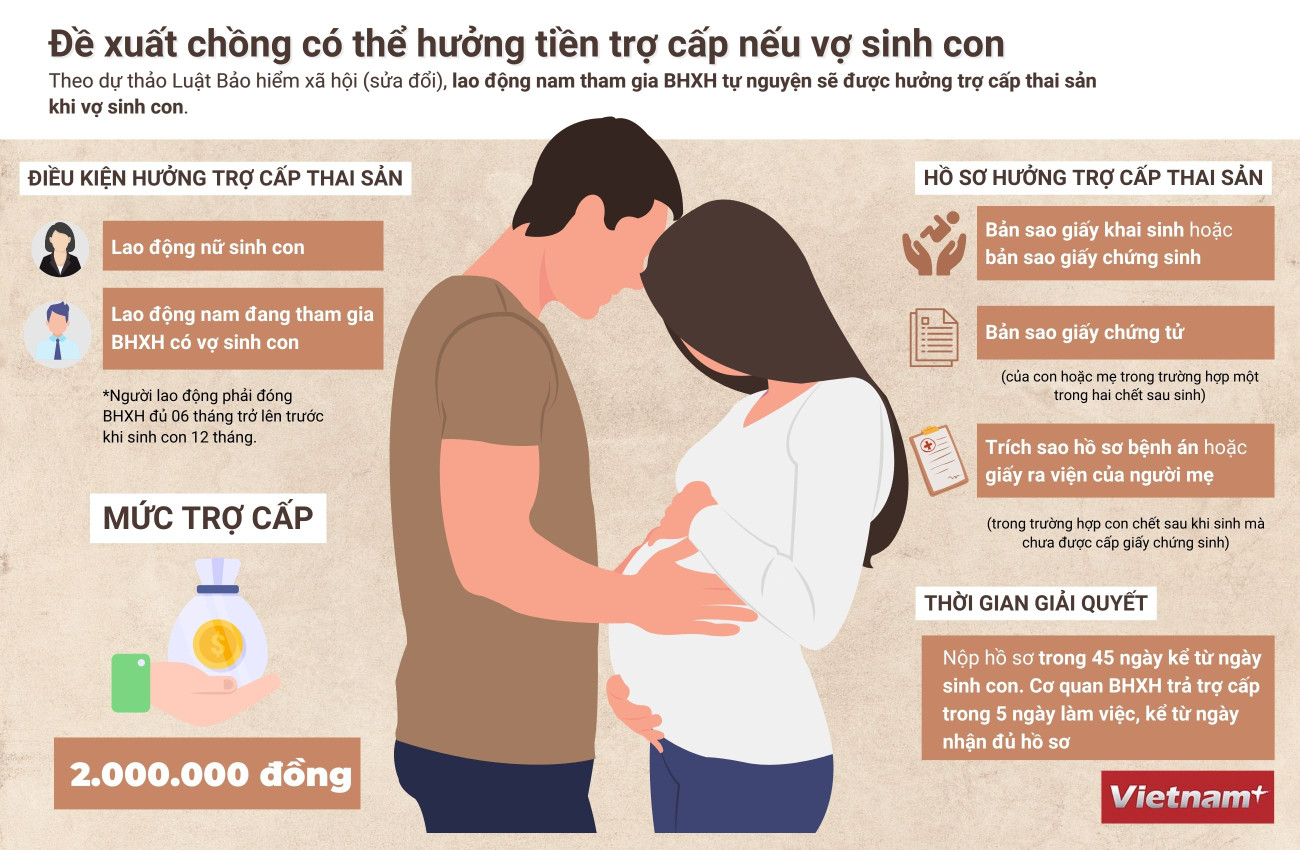 Đề xuất chồng có thể hưởng tiền trợ cấp nếu vợ sinh con

Theo dự thảo Luật Bảo hiểm xã hội (sửa đổi), lao động nam tham gia BHXH tự nguyện sẽ được hưởng trợ cấp thai sản khi vợ sinh con.

ĐIỀU KIỆN HƯỞNG TRỢ CẤP THAI SẢN

Lao động nữ sinh con

Lao động nam đang tham gia BHXH có vợ sinh con

*Người lao động phải đóng BHXH đủ 06 tháng trở lên trước khi sinh con 12 tháng.

MỨC TRỢ CẤP

2.000.000 đồng

HỒ SƠ HƯỞNG TRỢ CẤP THAI SẢN

Bản sao giấy khai sinh hoặc bản sao giấy chứng sinh

Bản sao giấy chứng tử

(của con hoặc mẹ trong trường hợp một trong hai chết sau sinh)

Trích sao hồ sơ bệnh án hoặc giấy ra viện của người mẹ

(trong trường hợp con chết sau khi sinh mà chưa được cấp giấy chứng sinh)

THỜI GIAN GIẢI QUYẾT

Nộp hồ sơ trong 45 ngày kể từ ngày sinh con. Cơ quan BHXH trả trợ cấp trong 5 ngày làm việc, kể từ ngày nhận đủ hồ sơ

Vietnam+