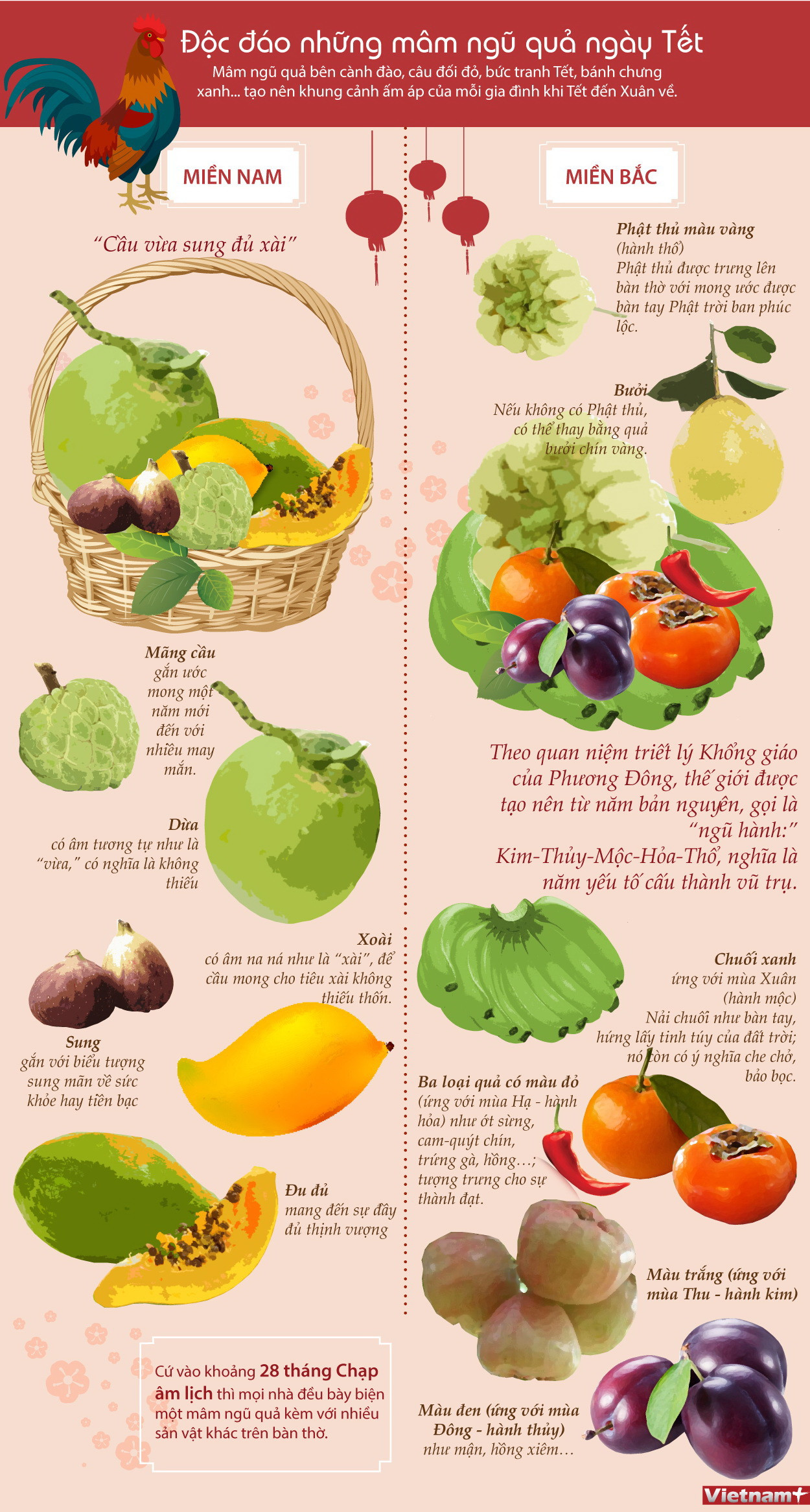 Độc đáo những mâm ngũ quả ngày Tết

Mâm ngũ quả bên cành đào, câu đối đỏ, bức tranh Tết, bánh chưng xanh... tạo nên khung cảnh ấm áp của mỗi gia đình khi Tết đến Xuân về.

MIỀN NAM

"Cầu vừa sung đủ xài"

Mãng cầu
gắn ước mong một năm mới đến với nhiều may mắn.

Dừa
có âm tương tự như là "vừa," có nghĩa là không thiếu

Xoài
có âm na ná như là "xài", để cầu mong cho tiêu xài không thiếu thốn.

Sung
gắn với biểu tượng sung mãn về sức khỏe hay tiền bạc

Đu đủ
mang đến sự đầy đủ thịnh vượng

Cứ vào khoảng 28 tháng Chạp âm lịch thì mọi nhà đều bày biện một mâm ngũ quả kèm với nhiều sản vật khác trên bàn thờ.

MIỀN BẮC

Phật thủ màu vàng
(hành thổ)
Phật thủ được trưng lên bàn thờ với mong ước được bàn tay Phật trời ban phúc lộc.

Bưởi
Nếu không có Phật thủ, có thể thay bằng quả bưởi chín vàng.

Theo quan niệm triết lý Khổng giáo của Phương Đông, thế giới được tạo nên từ năm bản nguyên, gọi là "ngũ hành:" Kim-Thủy-Mộc-Hỏa-Thổ, nghĩa là năm yếu tố cấu thành vũ trụ.

Chuối xanh
ứng với mùa Xuân (hành mộc)
Nải chuối như bàn tay, hứng lấy tinh túy của đất trời; nó còn có ý nghĩa che chở, bảo bọc.

Ba loại quả có màu đỏ
(ứng với mùa Hạ - hành hỏa) như ớt sừng, cam-quýt chín, trứng gà, hồng...; tượng trưng cho sự thành đạt.

Màu trắng (ứng với mùa Thu - hành kim)

Màu đen (ứng với mùa Đông - hành thủy)
như mận, hồng xiêm...

Vietnam+