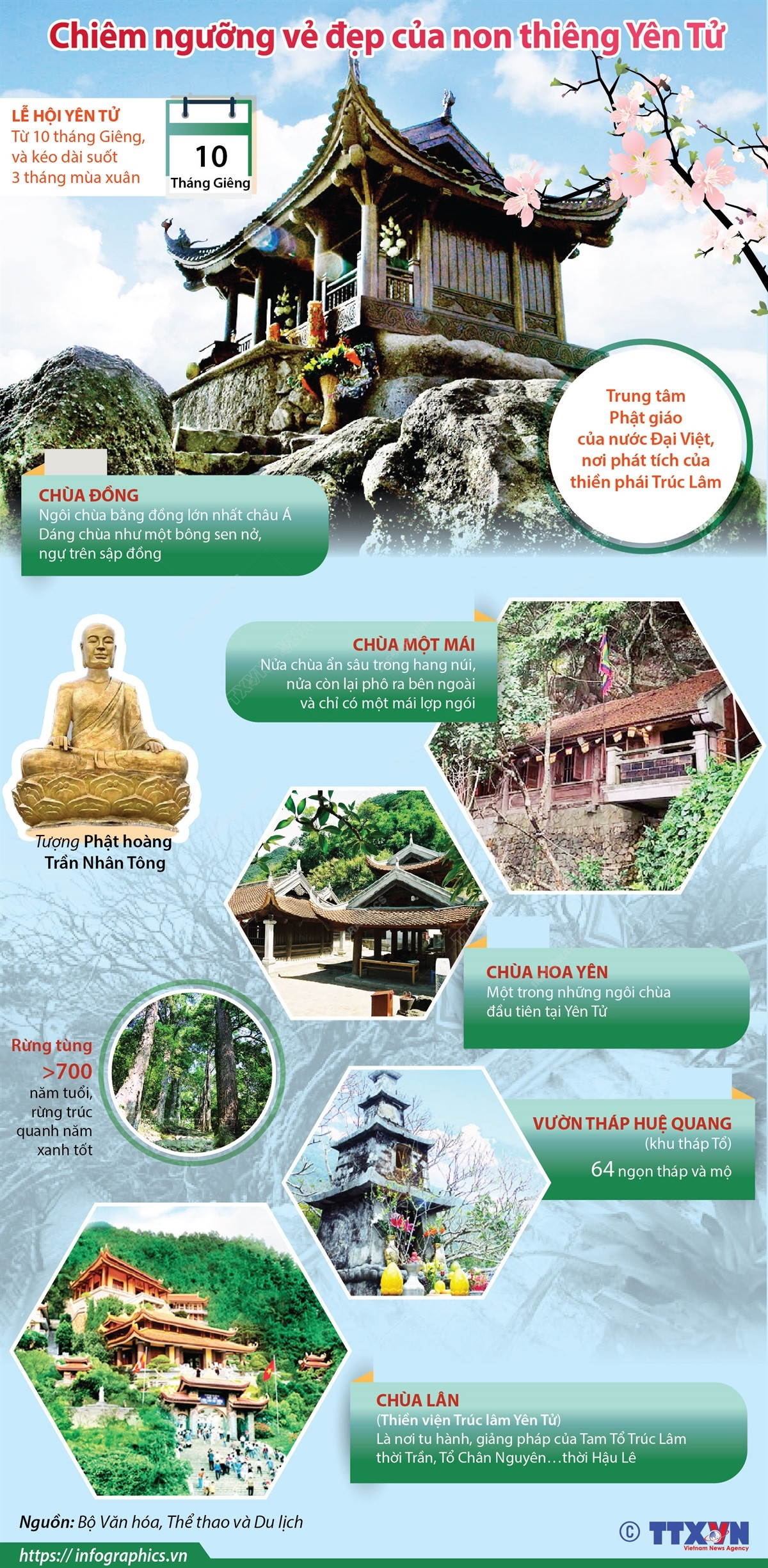 Chiêm ngưỡng vẻ đẹp của non thiêng Yên Tử

LỄ HỘI YÊN TỬ
Từ 10 tháng Giêng, và kéo dài suốt 3 tháng mùa xuân

10
Tháng Giêng

Trung tâm Phật giáo của nước Đại Việt, nơi phát tích của thiền phái Trúc Lâm

CHÙA ĐỒNG
Ngôi chùa bằng đồng lớn nhất châu Á
Dáng chùa như một bông sen nở, ngự trên sập đồng

CHÙA MỘT MÁI
Nửa chùa ẩn sâu trong hang núi, nửa còn lại phô ra bên ngoài và chỉ có một mái lợp ngói

Tượng Phật hoàng Trần Nhân Tông

CHÙA HOA YÊN
Một trong những ngôi chùa đầu tiên tại Yên Tử

Rừng tùng
>700
năm tuổi, rừng trúc quanh năm xanh tốt

VƯỜN THÁP HUỆ QUANG
(khu tháp Tổ)
64 ngọn tháp và mộ

CHÙA LÂN
(Thiền viện Trúc lâm Yên Tử)
Là nơi tu hành, giảng pháp của Tam Tổ Trúc Lâm thời Trần, Tổ Chân Nguyên…thời Hậu Lê

Nguồn: Bộ Văn hóa, Thể thao và Du lịch

https://infographics.vn

© TTXVN
Vietnam News Agency