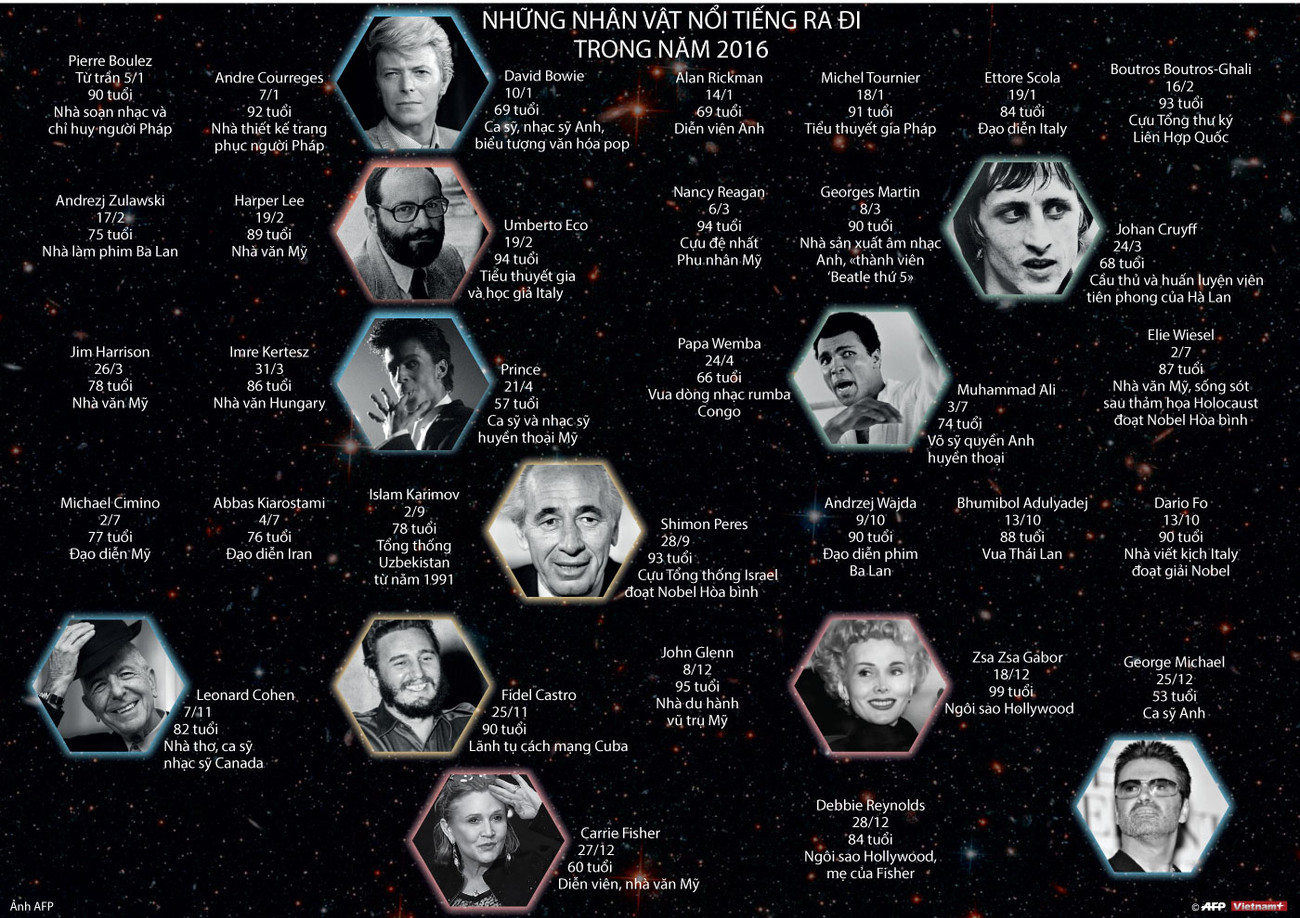 NHỮNG NHÂN VẬT NỔI TIẾNG RA ĐI TRONG NĂM 2016

Pierre Boulez
Từ trần 5/1
90 tuổi
Nhà soạn nhạc và chỉ huy người Pháp

Andre Courreges
7/1
92 tuổi
Nhà thiết kế trang phục người Pháp

David Bowie
10/1
69 tuổi
Ca sỹ, nhạc sỹ Anh, biểu tượng văn hóa pop

Alan Rickman
14/1
69 tuổi
Diễn viên Anh

Michel Tournier
18/1
91 tuổi
Tiểu thuyết gia Pháp

Ettore Scola
19/1
84 tuổi
Đạo diễn Italy

Boutros Boutros-Ghali
16/2
93 tuổi
Cựu Tổng thư ký Liên Hợp Quốc

Andrezj Zulawski
17/2
75 tuổi
Nhà làm phim Ba Lan

Harper Lee
19/2
89 tuổi
Nhà văn Mỹ

Umberto Eco
19/2
94 tuổi
Tiểu thuyết gia và học giả Italy

Nancy Reagan
6/3
94 tuổi
Cựu đệ nhất Phu nhân Mỹ

Georges Martin
8/3
90 tuổi
Nhà sản xuất âm nhạc Anh, «thành viên 'Beatle thứ 5»

Johan Cruyff
24/3
68 tuổi
Cầu thủ và huấn luyện viên tiên phong của Hà Lan

Jim Harrison
26/3
78 tuổi
Nhà văn Mỹ

Imre Kertesz
31/3
86 tuổi
Nhà văn Hungary

Prince
21/4
57 tuổi
Ca sỹ và nhạc sỹ huyền thoại Mỹ

Papa Wemba
24/4
66 tuổi
Vua dòng nhạc rumba Congo

Muhammad Ali
3/7
74 tuổi
Võ sỹ quyền Anh huyền thoại

Elie Wiesel
2/7
87 tuổi
Nhà văn Mỹ, sống sót sau thảm họa Holocaust đoạt Nobel Hòa bình

Michael Cimino
2/7
77 tuổi
Đạo diễn Mỹ

Abbas Kiarostami
4/7
76 tuổi
Đạo diễn Iran

Islam Karimov
2/9
78 tuổi
Tổng thống Uzbekistan từ năm 1991

Shimon Peres
28/9
93 tuổi
Cựu Tổng thống Israel đoạt Nobel Hòa bình

Andrzej Wajda
9/10
90 tuổi
Đạo diễn phim Ba Lan

Bhumibol Adulyadej
13/10
88 tuổi
Vua Thái Lan

Dario Fo
13/10
90 tuổi
Nhà viết kịch Italy đoạt giải Nobel

Leonard Cohen
7/11
82 tuổi
Nhà thơ, ca sỹ nhạc sỹ Canada

Fidel Castro
25/11
90 tuổi
Lãnh tụ cách mạng Cuba

John Glenn
8/12
95 tuổi
Nhà du hành vũ trụ Mỹ

Zsa Zsa Gabor
18/12
99 tuổi
Ngôi sao Hollywood

George Michael
25/12
53 tuổi
Ca sỹ Anh

Carrie Fisher
27/12
60 tuổi
Diễn viên, nhà văn Mỹ

Debbie Reynolds
28/12
84 tuổi
Ngôi sao Hollywood, mẹ của Fisher

Ảnh AFP

© AFP Vietnam+