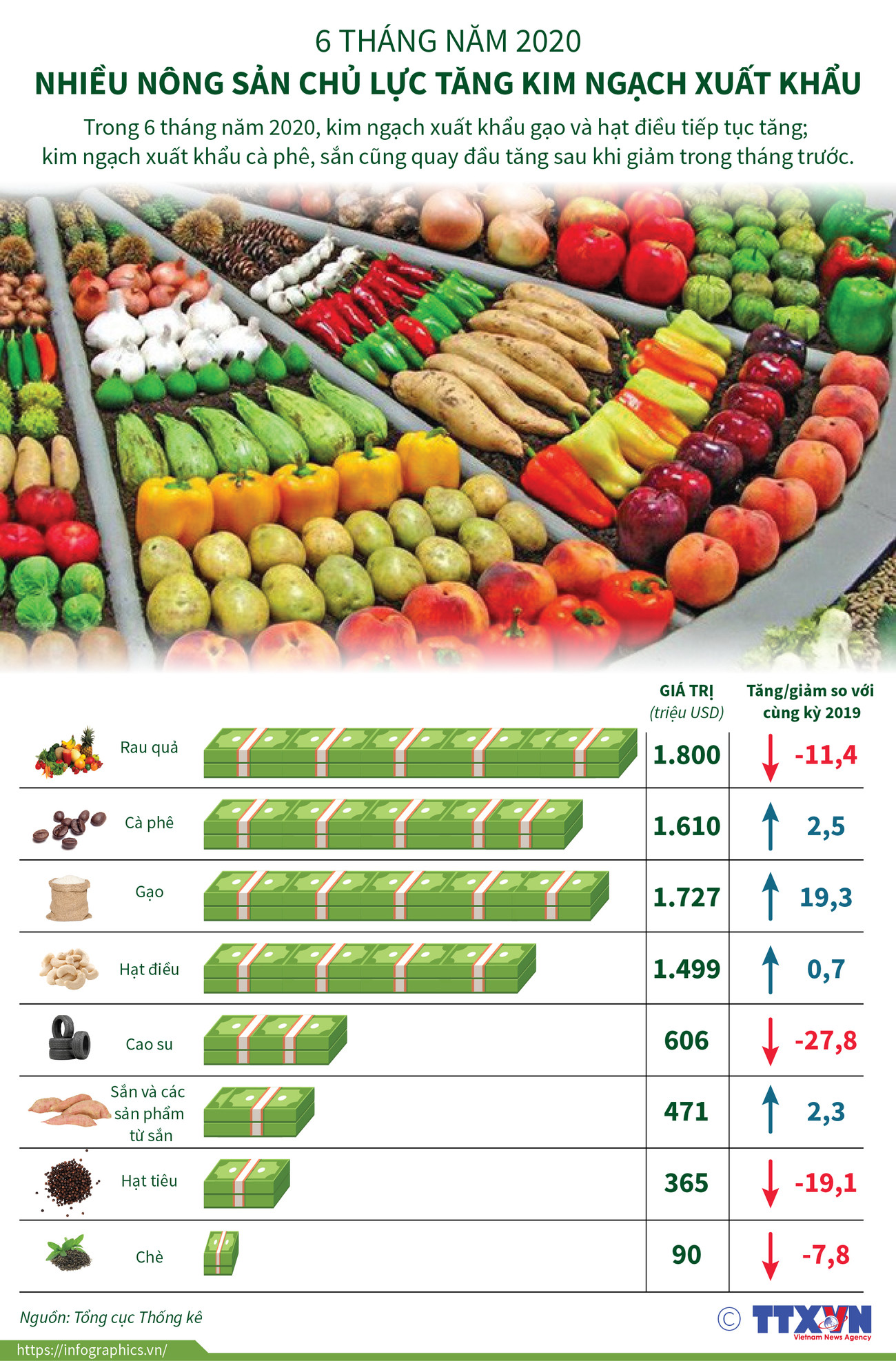 6 THÁNG NĂM 2020

NHIỀU NÔNG SẢN CHỦ LỰC TĂNG KIM NGẠCH XUẤT KHẨU

Trong 6 tháng năm 2020, kim ngạch xuất khẩu gạo và hạt điều tiếp tục tăng; kim ngạch xuất khẩu cà phê, sắn cũng quay đầu tăng sau khi giảm trong tháng trước.

| | GIÁ TRỊ (triệu USD) | Tăng/giảm so với cùng kỳ 2019 |
|---|---|---|
| Rau quả | 1.800 | -11,4 |
| Cà phê | 1.610 | 2,5 |
| Gạo | 1.727 | 19,3 |
| Hạt điều | 1.499 | 0,7 |
| Cao su | 606 | -27,8 |
| Sắn và các sản phẩm từ sắn | 471 | 2,3 |
| Hạt tiêu | 365 | -19,1 |
| Chè | 90 | -7,8 |

Nguồn: Tổng cục Thống kê

© TTXVN Vietnam News Agency

https://infographics.vn/