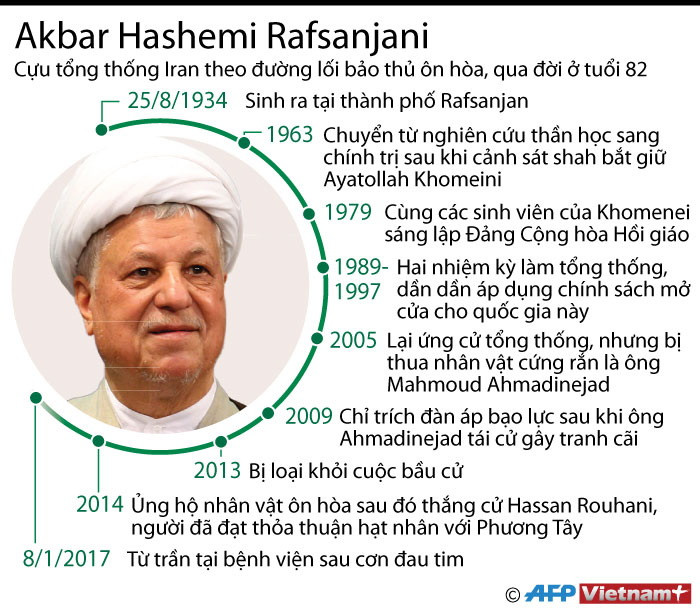 Akbar Hashemi Rafsanjani

Cựu tổng thống Iran theo đường lối bảo thủ ôn hòa, qua đời ở tuổi 82

25/8/1934 Sinh ra tại thành phố Rafsanjan

1963 Chuyển từ nghiên cứu thần học sang chính trị sau khi cảnh sát shah bắt giữ Ayatollah Khomeini

1979 Cùng các sinh viên của Khomenei sáng lập Đảng Cộng hòa Hồi giáo

1989-1997 Hai nhiệm kỳ làm tổng thống, dần dần áp dụng chính sách mở cửa cho quốc gia này

2005 Lại ứng cử tổng thống, nhưng bị thua nhân vật cứng rắn là ông Mahmoud Ahmadinejad

2009 Chỉ trích đàn áp bạo lực sau khi ông Ahmadinejad tái cử gây tranh cãi

2013 Bị loại khỏi cuộc bầu cử

2014 Ủng hộ nhân vật ôn hòa sau đó thắng cử Hassan Rouhani, người đã đạt thỏa thuận hạt nhân với Phương Tây

8/1/2017 Từ trần tại bệnh viện sau cơn đau tim

© AFP Vietnam+