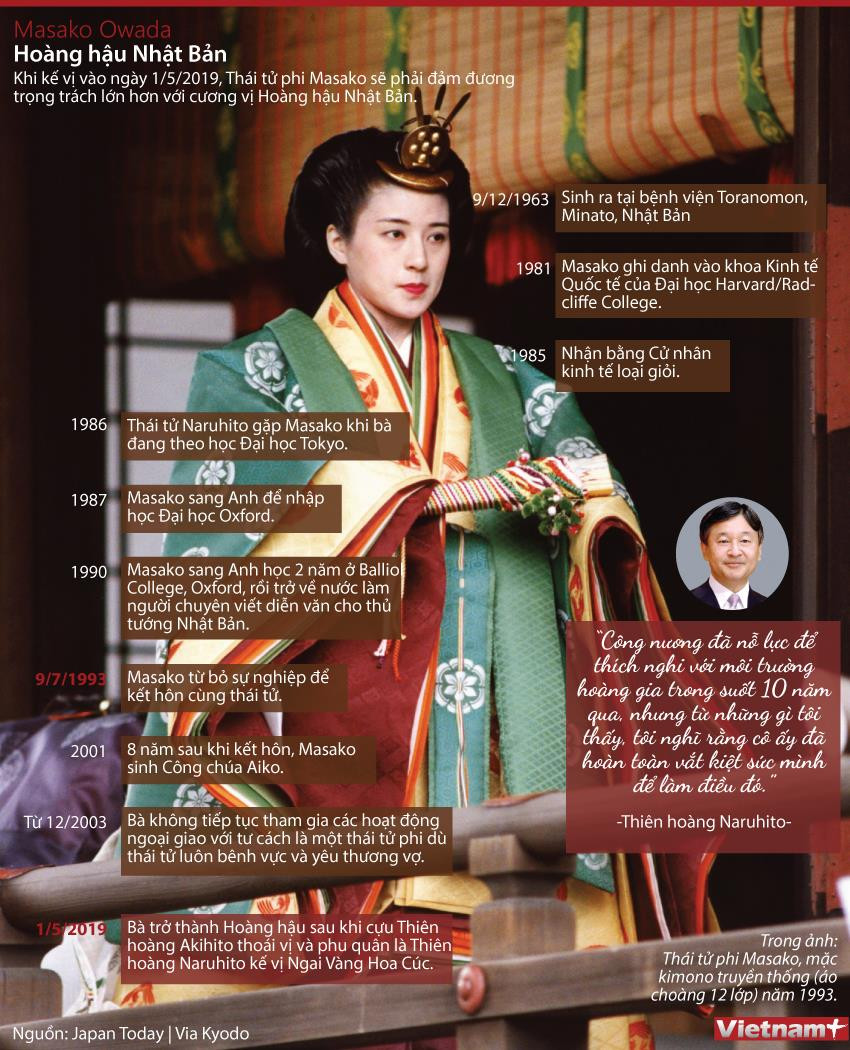 Masako Owada
Hoàng hậu Nhật Bản
Khi kế vị vào ngày 1/5/2019, Thái tử phi Masako sẽ phải đảm đương trọng trách lớn hơn với cương vị Hoàng hậu Nhật Bản.

9/12/1963 Sinh ra tại bệnh viện Toranomon, Minato, Nhật Bản

1981 Masako ghi danh vào khoa Kinh tế Quốc tế của Đại học Harvard/Radcliffe College.

1985 Nhận bằng Cử nhân kinh tế loại giỏi.

1986 Thái tử Naruhito gặp Masako khi bà đang theo học Đại học Tokyo.

1987 Masako sang Anh để nhập học Đại học Oxford.

1990 Masako sang Anh học 2 năm ở Balliol College, Oxford, rồi trở về nước làm người chuyên viết diễn văn cho thủ tướng Nhật Bản.

9/7/1993 Masako từ bỏ sự nghiệp để kết hôn cùng thái tử.

2001 8 năm sau khi kết hôn, Masako sinh Công chúa Aiko.

Từ 12/2003 Bà không tiếp tục tham gia các hoạt động ngoại giao với tư cách là một thái tử phi dù thái tử luôn bênh vực và yêu thương vợ.

1/5/2019 Bà trở thành Hoàng hậu sau khi cựu Thiên hoàng Akihito thoái vị và phu quân là Thiên hoàng Naruhito kế vị Ngai Vàng Hoa Cúc.

"Công nương đã nỗ lực để thích nghi với môi trường hoàng gia trong suốt 10 năm qua, nhưng từ những gì tôi thấy, tôi nghĩ rằng cô ấy đã hoàn toàn vắt kiệt sức mình để làm điều đó."

-Thiên hoàng Naruhito-

Trong ảnh: Thái tử phi Masako, mặc kimono truyền thống (áo choàng 12 lớp) năm 1993.

Nguồn: Japan Today | Via Kyodo

Vietnam+