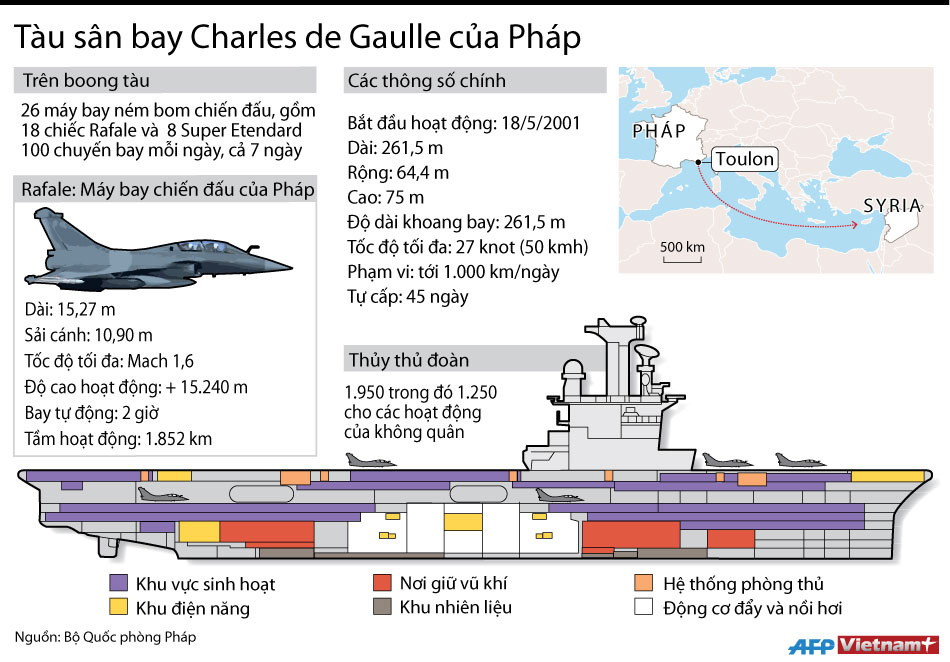 Tàu sân bay Charles de Gaulle của Pháp

Trên boong tàu

26 máy bay ném bom chiến đấu, gồm 18 chiếc Rafale và 8 Super Etendard
100 chuyến bay mỗi ngày, cả 7 ngày

Rafale: Máy bay chiến đấu của Pháp

Dài: 15,27 m
Sải cánh: 10,90 m
Tốc độ tối đa: Mach 1,6
Độ cao hoạt động: + 15.240 m
Bay tự động: 2 giờ
Tầm hoạt động: 1.852 km

Các thông số chính

Bắt đầu hoạt động: 18/5/2001
Dài: 261,5 m
Rộng: 64,4 m
Cao: 75 m
Độ dài khoang bay: 261,5 m
Tốc độ tối đa: 27 knot (50 kmh)
Phạm vi: tới 1.000 km/ngày
Tự cấp: 45 ngày

PHÁP
Toulon
SYRIA
500 km

Thủy thủ đoàn

1.950 trong đó 1.250 cho các hoạt động của không quân

Khu vực sinh hoạt
Khu điện năng
Nơi giữ vũ khí
Khu nhiên liệu
Hệ thống phòng thủ
Động cơ đẩy và nồi hơi

Nguồn: Bộ Quốc phòng Pháp

AFP Vietnam+