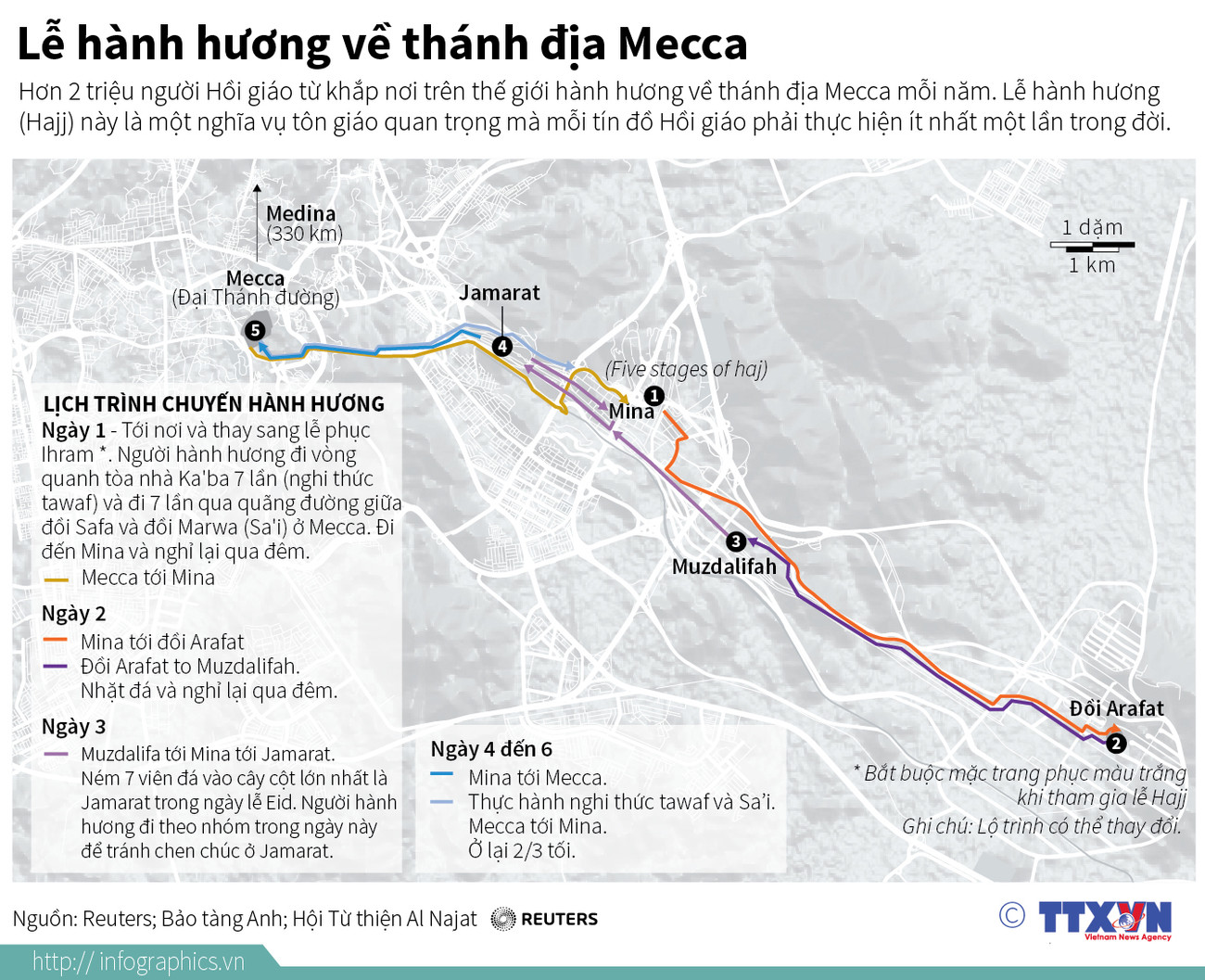 Lễ hành hương về thánh địa Mecca

Hơn 2 triệu người Hồi giáo từ khắp nơi trên thế giới hành hương về thánh địa Mecca mỗi năm. Lễ hành hương (Hajj) này là một nghĩa vụ tôn giáo quan trọng mà mỗi tín đồ Hồi giáo phải thực hiện ít nhất một lần trong đời.

Medina
(330 km)

Mecca
(Đại Thánh đường)

5

Jamarat

4

(Five stages of haj)

1
Mina

3
Muzdalifah

Đồi Arafat
2

1 dặm
1 km

LỊCH TRÌNH CHUYẾN HÀNH HƯƠNG
Ngày 1 - Tới nơi và thay sang lễ phục Ihram *. Người hành hương đi vòng quanh tòa nhà Ka'ba 7 lần (nghi thức tawaf) và đi 7 lần qua quãng đường giữa đồi Safa và đồi Marwa (Sa'i) ở Mecca. Đi đến Mina và nghỉ lại qua đêm.
Mecca tới Mina

Ngày 2
Mina tới đồi Arafat
Đồi Arafat to Muzdalifah.
Nhặt đá và nghỉ lại qua đêm.

Ngày 3
Muzdalifa tới Mina tới Jamarat.
Ném 7 viên đá vào cây cột lớn nhất là Jamarat trong ngày lễ Eid. Người hành hương đi theo nhóm trong ngày này để tránh chen chúc ở Jamarat.

Ngày 4 đến 6
Mina tới Mecca.
Thực hành nghi thức tawaf và Sa'i.
Mecca tới Mina.
Ở lại 2/3 tối.

* Bắt buộc mặc trang phục màu trắng khi tham gia lễ Hajj
Ghi chú: Lộ trình có thể thay đổi.

Nguồn: Reuters; Bảo tàng Anh; Hội Từ thiện Al Najat REUTERS

© TTXVN
Vietnam News Agency

http:// infographics.vn