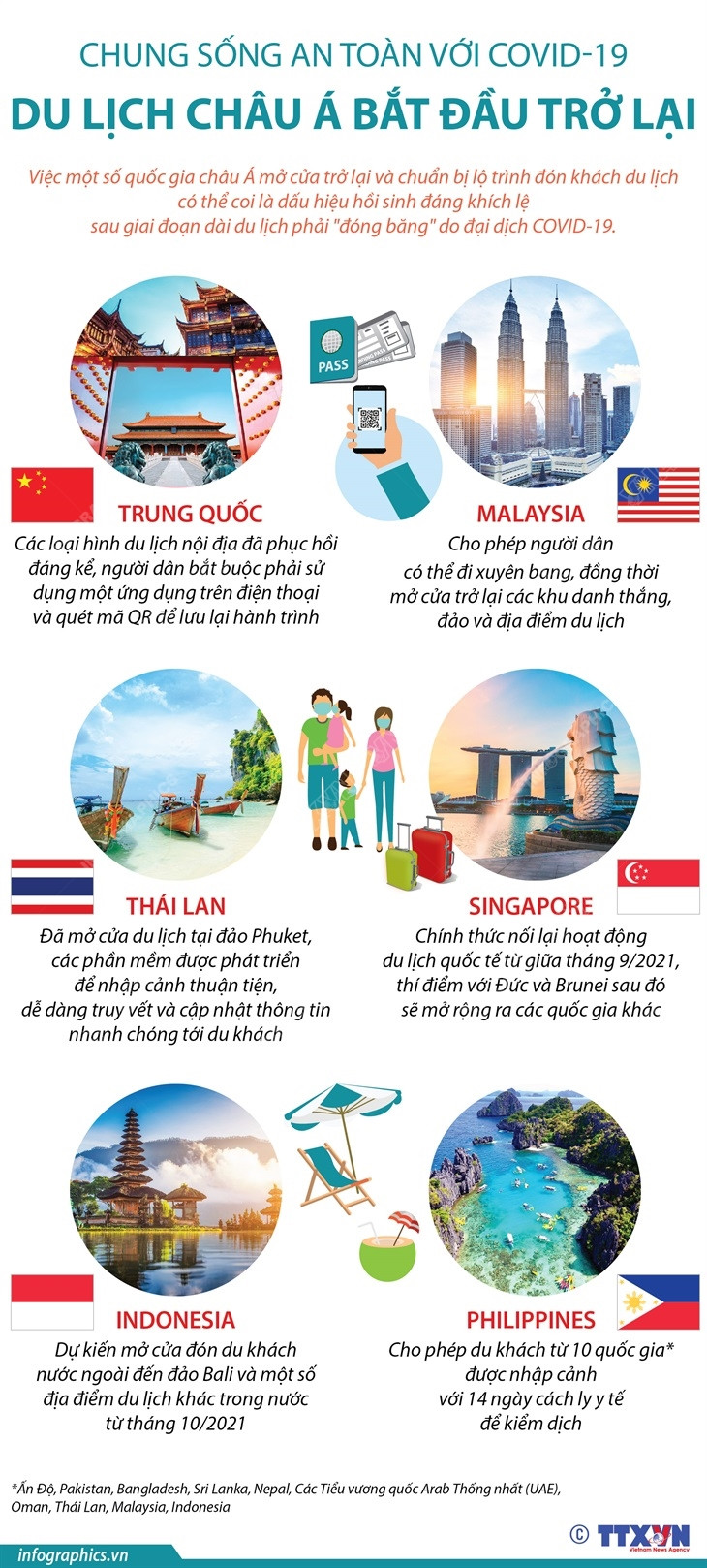 CHUNG SỐNG AN TOÀN VỚI COVID-19

DU LỊCH CHÂU Á BẮT ĐẦU TRỞ LẠI

Việc một số quốc gia châu Á mở cửa trở lại và chuẩn bị lộ trình đón khách du lịch có thể coi là dấu hiệu hồi sinh đáng khích lệ sau giai đoạn dài du lịch phải "đóng băng" do đại dịch COVID-19.

PASS

TRUNG QUỐC

Các loại hình du lịch nội địa đã phục hồi đáng kể, người dân bắt buộc phải sử dụng một ứng dụng trên điện thoại và quét mã QR để lưu lại hành trình

MALAYSIA

Cho phép người dân có thể đi xuyên bang, đồng thời mở cửa trở lại các khu danh thắng, đảo và địa điểm du lịch

THÁI LAN

Đã mở cửa du lịch tại đảo Phuket, các phần mềm được phát triển để nhập cảnh thuận tiện, dễ dàng truy vết và cập nhật thông tin nhanh chóng tới du khách

SINGAPORE

Chính thức nối lại hoạt động du lịch quốc tế từ giữa tháng 9/2021, thí điểm với Đức và Brunei sau đó sẽ mở rộng ra các quốc gia khác

INDONESIA

Dự kiến mở cửa đón du khách nước ngoài đến đảo Bali và một số địa điểm du lịch khác trong nước từ tháng 10/2021

PHILIPPINES

Cho phép du khách từ 10 quốc gia* được nhập cảnh với 14 ngày cách ly y tế để kiểm dịch

*Ấn Độ, Pakistan, Bangladesh, Sri Lanka, Nepal, Các Tiểu vương quốc Arab Thống nhất (UAE), Oman, Thái Lan, Malaysia, Indonesia

infographics.vn

© TTXVN Vietnam News Agency