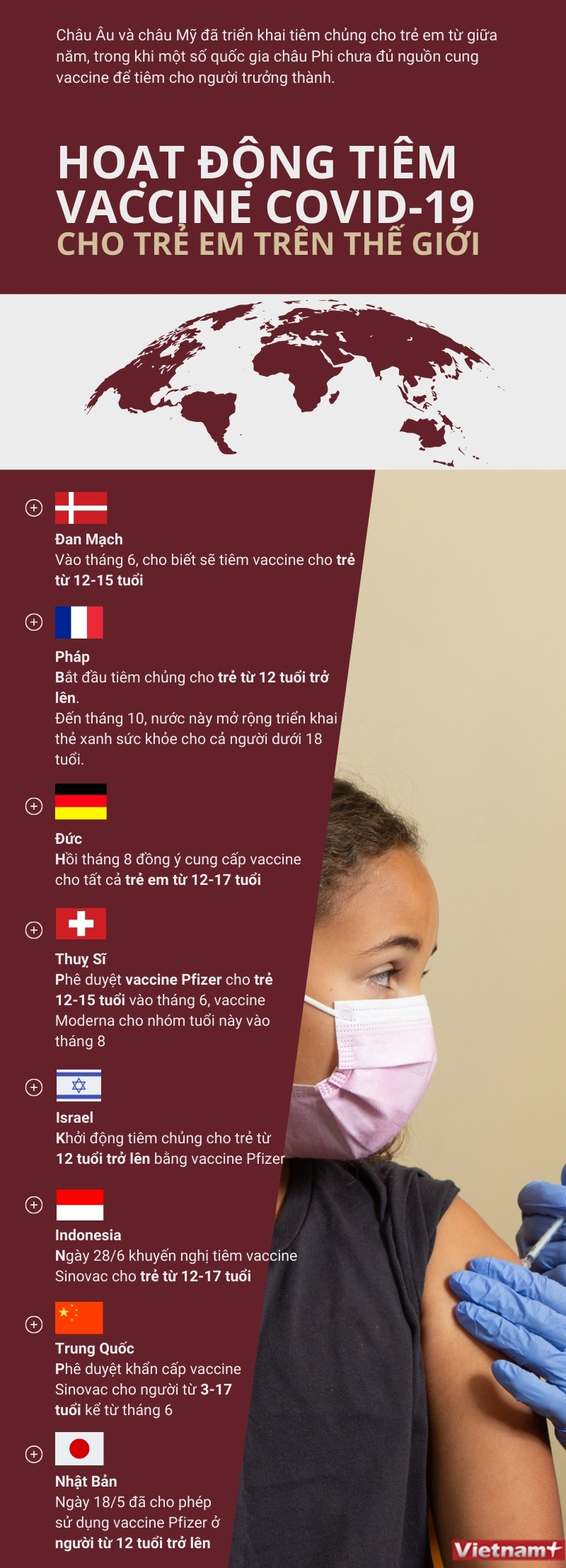 Châu Âu và châu Mỹ đã triển khai tiêm chủng cho trẻ em từ giữa năm, trong khi một số quốc gia châu Phi chưa đủ nguồn cung vaccine để tiêm cho người trưởng thành.

HOẠT ĐỘNG TIÊM VACCINE COVID-19
CHO TRẺ EM TRÊN THẾ GIỚI

Đan Mạch
Vào tháng 6, cho biết sẽ tiêm vaccine cho trẻ từ 12-15 tuổi

Pháp
Bắt đầu tiêm chủng cho trẻ từ 12 tuổi trở lên.
Đến tháng 10, nước này mở rộng triển khai thẻ xanh sức khỏe cho cả người dưới 18 tuổi.

Đức
Hồi tháng 8 đồng ý cung cấp vaccine cho tất cả trẻ em từ 12-17 tuổi

Thuỵ Sĩ
Phê duyệt vaccine Pfizer cho trẻ 12-15 tuổi vào tháng 6, vaccine Moderna cho nhóm tuổi này vào tháng 8

Israel
Khởi động tiêm chủng cho trẻ từ 12 tuổi trở lên bằng vaccine Pfizer

Indonesia
Ngày 28/6 khuyến nghị tiêm vaccine Sinovac cho trẻ từ 12-17 tuổi

Trung Quốc
Phê duyệt khẩn cấp vaccine Sinovac cho người từ 3-17 tuổi kể từ tháng 6

Nhật Bản
Ngày 18/5 đã cho phép sử dụng vaccine Pfizer ở người từ 12 tuổi trở lên

Vietnam+