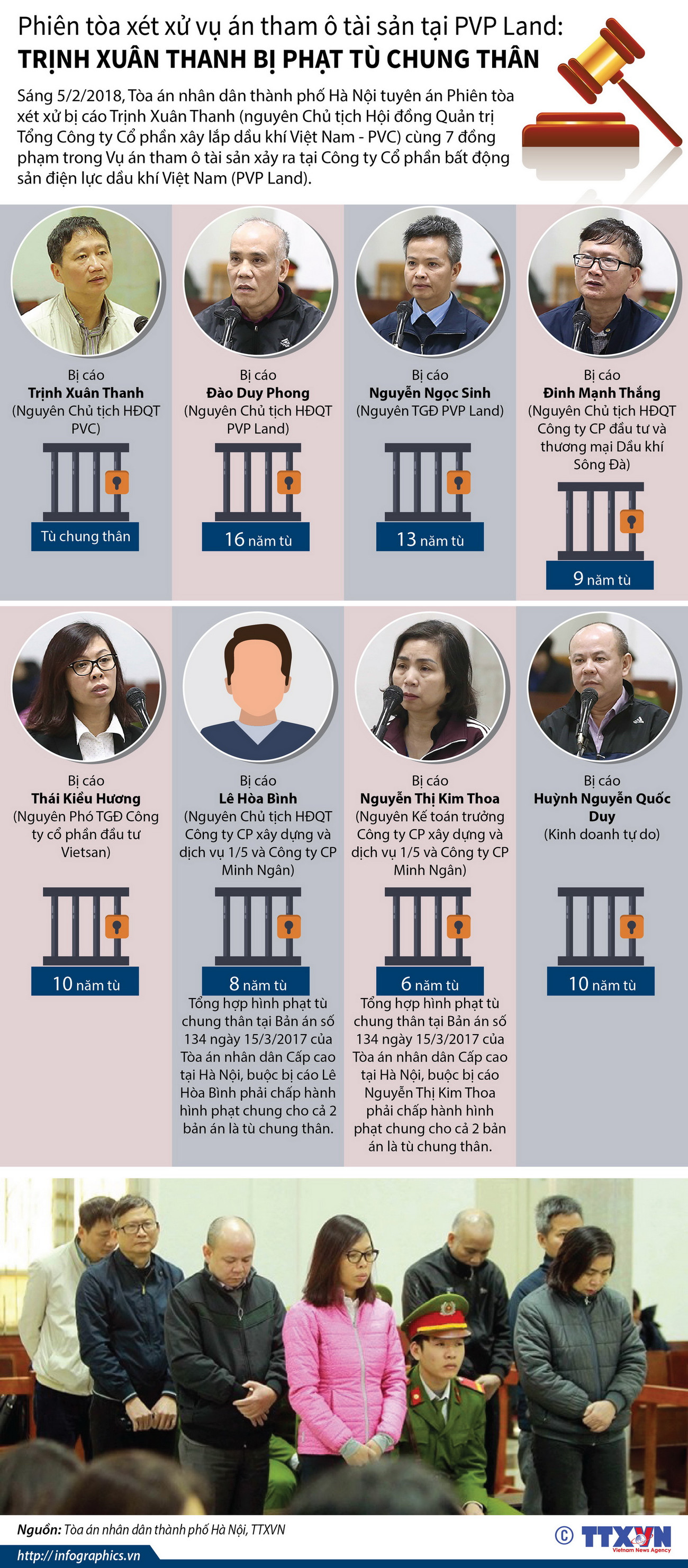 Phiên tòa xét xử vụ án tham ô tài sản tại PVP Land:
TRỊNH XUÂN THANH BỊ PHẠT TÙ CHUNG THÂN

Sáng 5/2/2018, Tòa án nhân dân thành phố Hà Nội tuyên án Phiên tòa xét xử bị cáo Trịnh Xuân Thanh (nguyên Chủ tịch Hội đồng Quản trị Tổng Công ty Cổ phần xây lắp dầu khí Việt Nam - PVC) cùng 7 đồng phạm trong Vụ án tham ô tài sản xảy ra tại Công ty Cổ phần bất động sản điện lực dầu khí Việt Nam (PVP Land).

Bị cáo
Trịnh Xuân Thanh
(Nguyên Chủ tịch HĐQT PVC)
Tù chung thân

Bị cáo
Đào Duy Phong
(Nguyên Chủ tịch HĐQT PVP Land)
16 năm tù

Bị cáo
Nguyễn Ngọc Sinh
(Nguyên TGĐ PVP Land)
13 năm tù

Bị cáo
Đinh Mạnh Thắng
(Nguyên Chủ tịch HĐQT Công ty CP đầu tư và thương mại Dầu khí Sông Đà)
9 năm tù

Bị cáo
Thái Kiều Hương
(Nguyên Phó TGĐ Công ty cổ phần đầu tư Vietsan)
10 năm tù

Bị cáo
Lê Hòa Bình
(Nguyên Chủ tịch HĐQT Công ty CP xây dựng và dịch vụ 1/5 và Công ty CP Minh Ngân)
8 năm tù
Tổng hợp hình phạt tù chung thân tại Bản án số 134 ngày 15/3/2017 của Tòa án nhân dân Cấp cao tại Hà Nội, buộc bị cáo Lê Hòa Bình phải chấp hành hình phạt chung cho cả 2 bản án là tù chung thân.

Bị cáo
Nguyễn Thị Kim Thoa
(Nguyên Kế toán trưởng Công ty CP xây dựng và dịch vụ 1/5 và Công ty CP Minh Ngân)
6 năm tù
Tổng hợp hình phạt tù chung thân tại Bản án số 134 ngày 15/3/2017 của Tòa án nhân dân Cấp cao tại Hà Nội, buộc bị cáo Nguyễn Thị Kim Thoa phải chấp hành hình phạt chung cho cả 2 bản án là tù chung thân.

Bị cáo
Huỳnh Nguyễn Quốc Duy
(Kinh doanh tự do)
10 năm tù

Nguồn: Tòa án nhân dân thành phố Hà Nội, TTXVN
http://infographics.vn
© TTXVN Vietnam News Agency