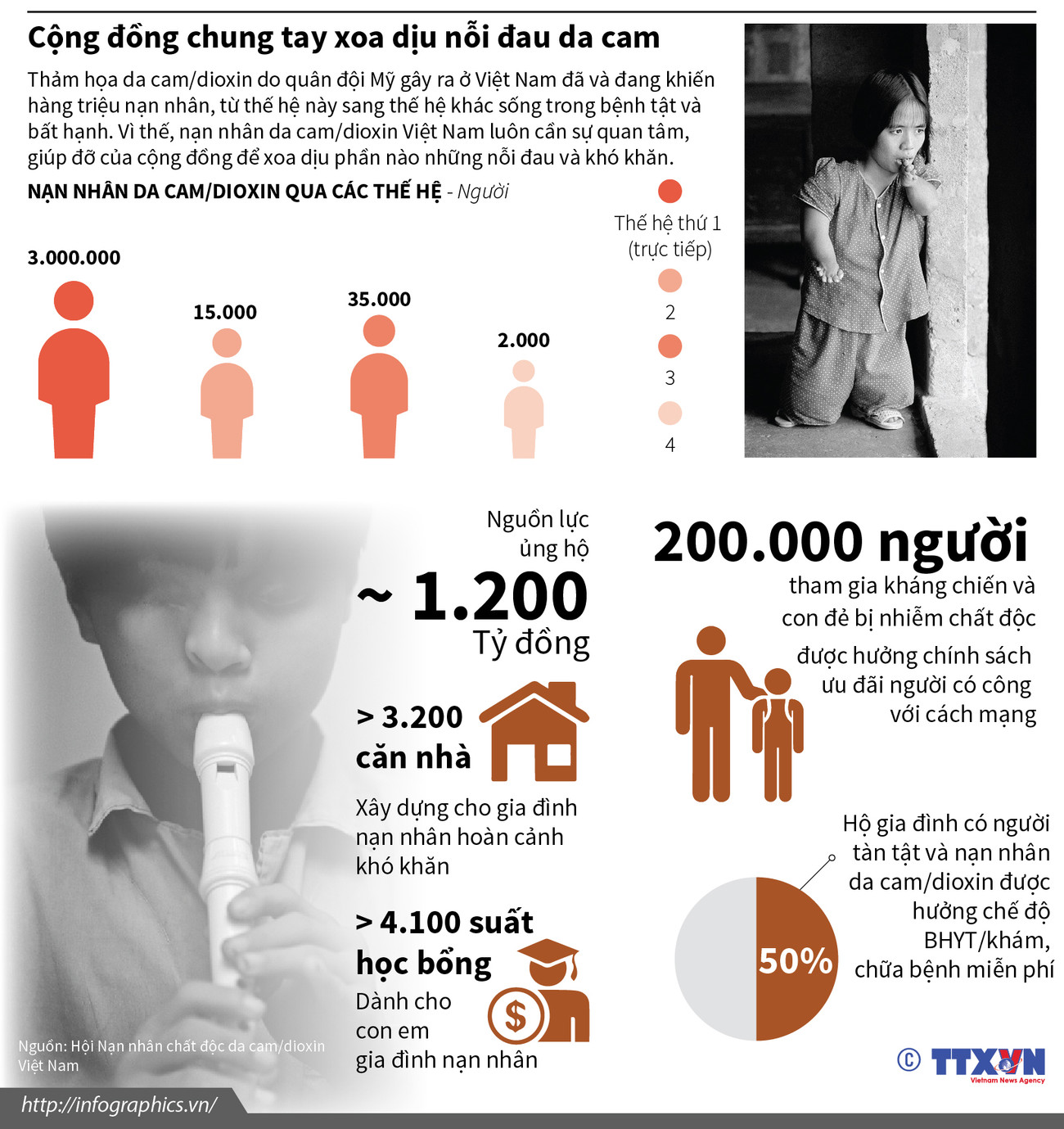 Cộng đồng chung tay xoa dịu nỗi đau da cam

Thảm họa da cam/dioxin do quân đội Mỹ gây ra ở Việt Nam đã và đang khiến hàng triệu nạn nhân, từ thế hệ này sang thế hệ khác sống trong bệnh tật và bất hạnh. Vì thế, nạn nhân da cam/dioxin Việt Nam luôn cần sự quan tâm, giúp đỡ của cộng đồng để xoa dịu phần nào những nỗi đau và khó khăn.

NẠN NHÂN DA CAM/DIOXIN QUA CÁC THẾ HỆ - Người

3.000.000

15.000

35.000

2.000

Thế hệ thứ 1 (trực tiếp)

2

3

4

Nguồn lực ủng hộ

~ 1.200

Tỷ đồng

> 3.200 căn nhà

Xây dựng cho gia đình nạn nhân hoàn cảnh khó khăn

> 4.100 suất học bổng

Dành cho con em gia đình nạn nhân

200.000 người

tham gia kháng chiến và con đẻ bị nhiễm chất độc

được hưởng chính sách ưu đãi người có công với cách mạng

Hộ gia đình có người tàn tật và nạn nhân da cam/dioxin được hưởng chế độ BHYT/khám, chữa bệnh miễn phí

50%

Nguồn: Hội Nạn nhân chất độc da cam/dioxin Việt Nam

http://infographics.vn/

© TTXVN Vietnam News Agency