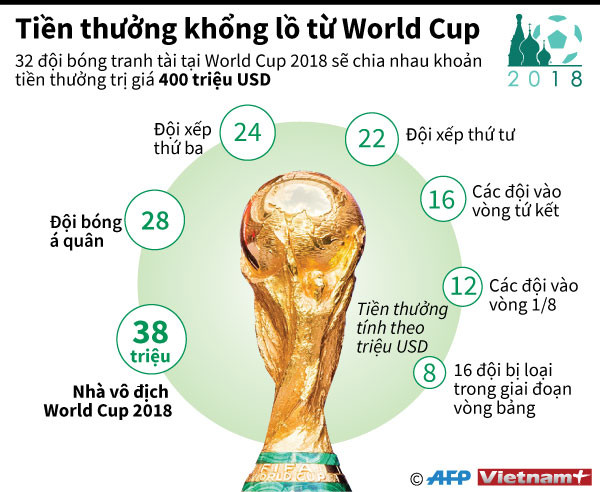 Tiền thưởng khổng lồ từ World Cup

32 đội bóng tranh tài tại World Cup 2018 sẽ chia nhau khoản tiền thưởng trị giá **400 triệu USD**

2018

Đội xếp thứ ba 24

22 Đội xếp thứ tư

16 Các đội vào vòng tứ kết

Đội bóng á quân 28

12 Các đội vào vòng 1/8

Tiền thưởng tính theo triệu USD

38 triệu

Nhà vô địch World Cup 2018

8 16 đội bị loại trong giai đoạn vòng bảng

FIFA

© AFP Vietnam+