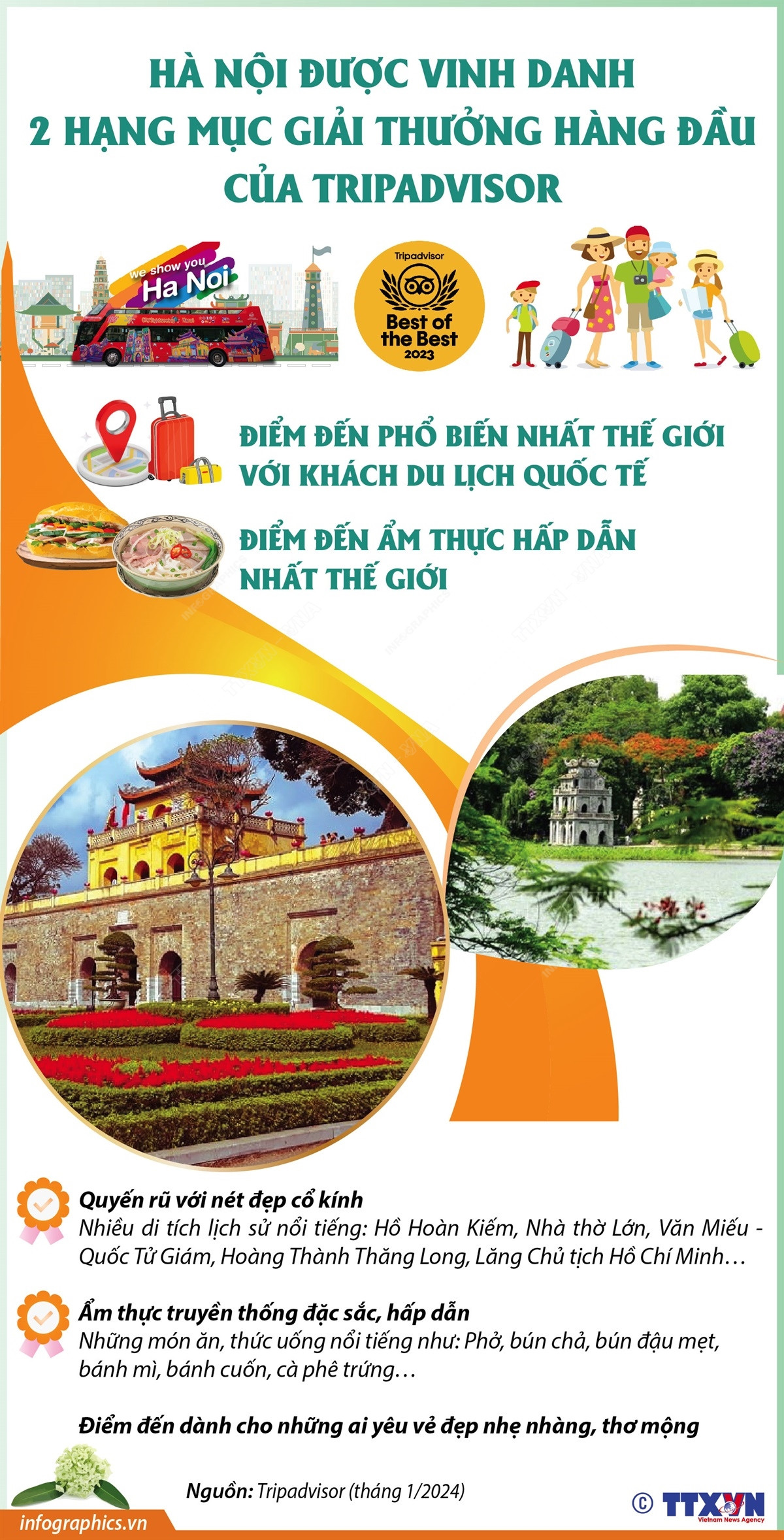 HÀ NỘI ĐƯỢC VINH DANH
2 HẠNG MỤC GIẢI THƯỞNG HÀNG ĐẦU
CỦA TRIPADVISOR

we show you
Ha Noi

Tripadvisor
Best of the Best
2023

ĐIỂM ĐẾN PHỔ BIẾN NHẤT THẾ GIỚI VỚI KHÁCH DU LỊCH QUỐC TẾ

ĐIỂM ĐẾN ẨM THỰC HẤP DẪN NHẤT THẾ GIỚI

Quyến rũ với nét đẹp cổ kính
Nhiều di tích lịch sử nổi tiếng: Hồ Hoàn Kiếm, Nhà thờ Lớn, Văn Miếu - Quốc Tử Giám, Hoàng Thành Thăng Long, Lăng Chủ tịch Hồ Chí Minh…

Ẩm thực truyền thống đặc sắc, hấp dẫn
Những món ăn, thức uống nổi tiếng như: Phở, bún chả, bún đậu mẹt, bánh mì, bánh cuốn, cà phê trứng…

Điểm đến dành cho những ai yêu vẻ đẹp nhẹ nhàng, thơ mộng

Nguồn: Tripadvisor (tháng 1/2024)

infographics.vn

© TTXVN
Vietnam News Agency