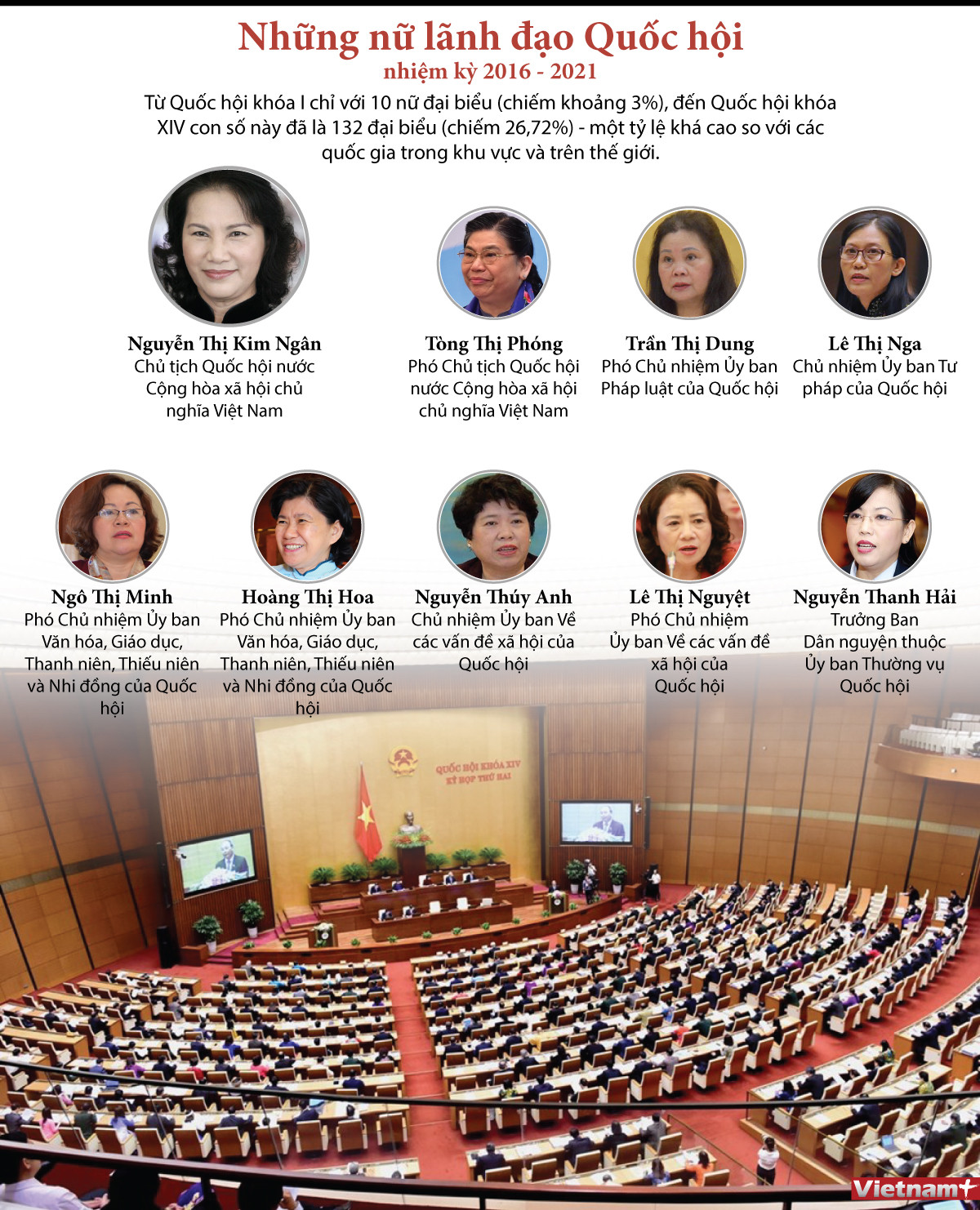 Những nữ lãnh đạo Quốc hội
nhiệm kỳ 2016 - 2021

Từ Quốc hội khóa I chỉ với 10 nữ đại biểu (chiếm khoảng 3%), đến Quốc hội khóa XIV con số này đã là 132 đại biểu (chiếm 26,72%) - một tỷ lệ khá cao so với các quốc gia trong khu vực và trên thế giới.

Nguyễn Thị Kim Ngân
Chủ tịch Quốc hội nước Cộng hòa xã hội chủ nghĩa Việt Nam

Tòng Thị Phóng
Phó Chủ tịch Quốc hội nước Cộng hòa xã hội chủ nghĩa Việt Nam

Trần Thị Dung
Phó Chủ nhiệm Ủy ban Pháp luật của Quốc hội

Lê Thị Nga
Chủ nhiệm Ủy ban Tư pháp của Quốc hội

Ngô Thị Minh
Phó Chủ nhiệm Ủy ban Văn hóa, Giáo dục, Thanh niên, Thiếu niên và Nhi đồng của Quốc hội

Hoàng Thị Hoa
Phó Chủ nhiệm Ủy ban Văn hóa, Giáo dục, Thanh niên, Thiếu niên và Nhi đồng của Quốc hội

Nguyễn Thúy Anh
Chủ nhiệm Ủy ban Về các vấn đề xã hội của Quốc hội

Lê Thị Nguyệt
Phó Chủ nhiệm Ủy ban Về các vấn đề xã hội của Quốc hội

Nguyễn Thanh Hải
Trưởng Ban Dân nguyện thuộc Ủy ban Thường vụ Quốc hội

QUỐC HỘI KHÓA XIV
KỲ HỌP THỨ HAI

Vietnam+