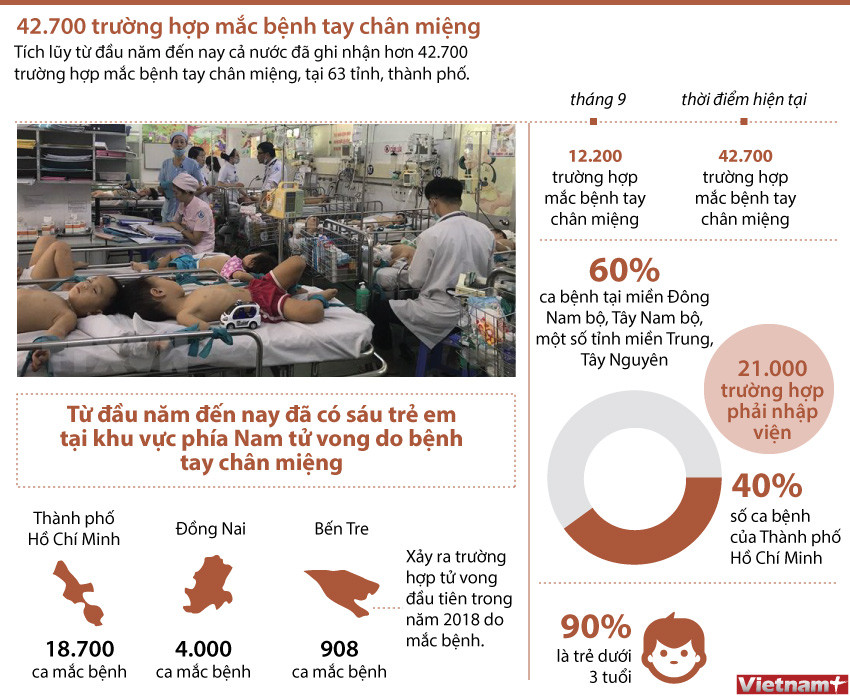 42.700 trường hợp mắc bệnh tay chân miệng

Tích lũy từ đầu năm đến nay cả nước đã ghi nhận hơn 42.700 trường hợp mắc bệnh tay chân miệng, tại 63 tỉnh, thành phố.

tháng 9

12.200 trường hợp mắc bệnh tay chân miệng

thời điểm hiện tại

42.700 trường hợp mắc bệnh tay chân miệng

60%
ca bệnh tại miền Đông Nam bộ, Tây Nam bộ, một số tỉnh miền Trung, Tây Nguyên

21.000 trường hợp phải nhập viện

40%
số ca bệnh của Thành phố Hồ Chí Minh

90%
là trẻ dưới 3 tuổi

Từ đầu năm đến nay đã có sáu trẻ em tại khu vực phía Nam tử vong do bệnh tay chân miệng

Thành phố Hồ Chí Minh
18.700
ca mắc bệnh

Đồng Nai
4.000
ca mắc bệnh

Bến Tre
908
ca mắc bệnh

Xảy ra trường hợp tử vong đầu tiên trong năm 2018 do mắc bệnh.

Vietnam+