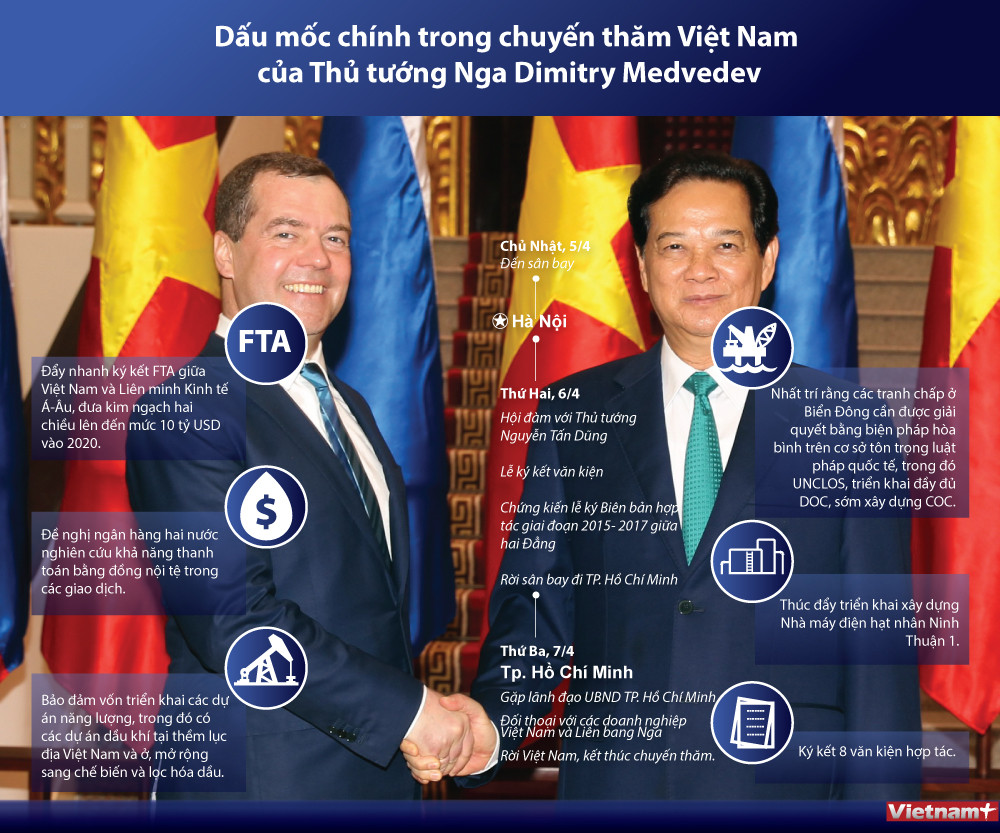 Dấu mốc chính trong chuyến thăm Việt Nam của Thủ tướng Nga Dimitry Medvedev

FTA

Đẩy nhanh ký kết FTA giữa Việt Nam và Liên minh Kinh tế Á-Âu, đưa kim ngạch hai chiều lên đến mức 10 tỷ USD vào 2020.

$

Đề nghị ngân hàng hai nước nghiên cứu khả năng thanh toán bằng đồng nội tệ trong các giao dịch.

Bảo đảm vốn triển khai các dự án năng lượng, trong đó có các dự án dầu khí tại thềm lục địa Việt Nam và ở, mở rộng sang chế biến và lọc hóa dầu.

Chủ Nhật, 5/4
Đến sân bay

Hà Nội

Thứ Hai, 6/4
Hội đàm với Thủ tướng Nguyễn Tấn Dũng

Lễ ký kết văn kiện

Chứng kiến lễ ký Biên bản hợp tác giai đoạn 2015- 2017 giữa hai Đảng

Rời sân bay đi TP. Hồ Chí Minh

Thứ Ba, 7/4
Tp. Hồ Chí Minh

Gặp lãnh đạo UBND TP. Hồ Chí Minh

Đối thoại với các doanh nghiệp Việt Nam và Liên bang Nga

Rời Việt Nam, kết thúc chuyến thăm.

Nhất trí rằng các tranh chấp ở Biển Đông cần được giải quyết bằng biện pháp hòa bình trên cơ sở tôn trọng luật pháp quốc tế, trong đó UNCLOS, triển khai đầy đủ DOC, sớm xây dựng COC.

Thúc đẩy triển khai xây dựng Nhà máy điện hạt nhân Ninh Thuận 1.

Ký kết 8 văn kiện hợp tác.

Vietnam+