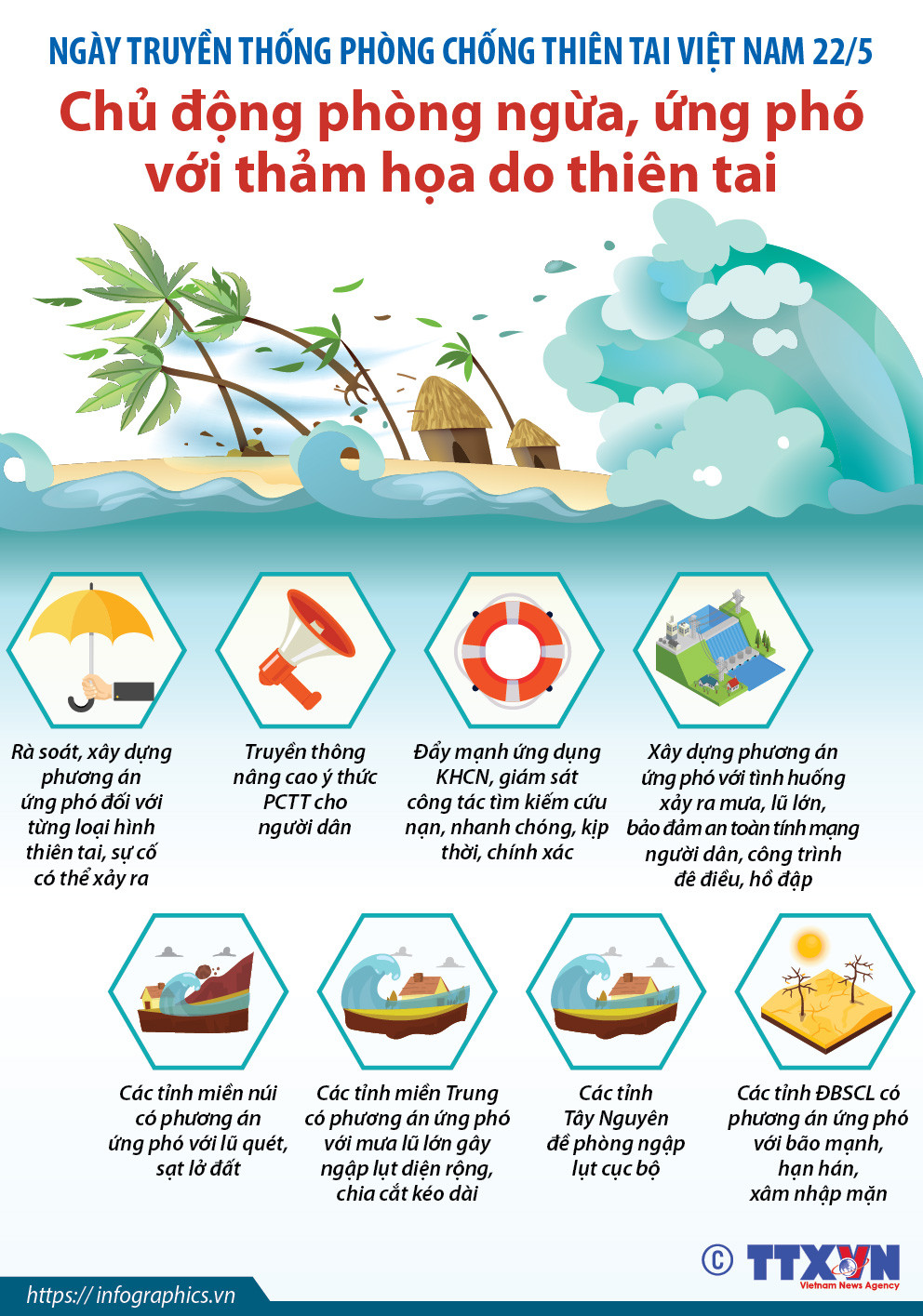 NGÀY TRUYỀN THỐNG PHÒNG CHỐNG THIÊN TAI VIỆT NAM 22/5

Chủ động phòng ngừa, ứng phó với thảm họa do thiên tai

Rà soát, xây dựng phương án ứng phó đối với từng loại hình thiên tai, sự cố có thể xảy ra

Truyền thông nâng cao ý thức PCTT cho người dân

Đẩy mạnh ứng dụng KHCN, giám sát công tác tìm kiếm cứu nạn, nhanh chóng, kịp thời, chính xác

Xây dựng phương án ứng phó với tình huống xảy ra mưa, lũ lớn, bảo đảm an toàn tính mạng người dân, công trình đê điều, hồ đập

Các tỉnh miền núi có phương án ứng phó với lũ quét, sạt lở đất

Các tỉnh miền Trung có phương án ứng phó với mưa lũ lớn gây ngập lụt diện rộng, chia cắt kéo dài

Các tỉnh Tây Nguyên đề phòng ngập lụt cục bộ

Các tỉnh ĐBSCL có phương án ứng phó với bão mạnh, hạn hán, xâm nhập mặn

© TTXVN Vietnam News Agency

https:// infographics.vn