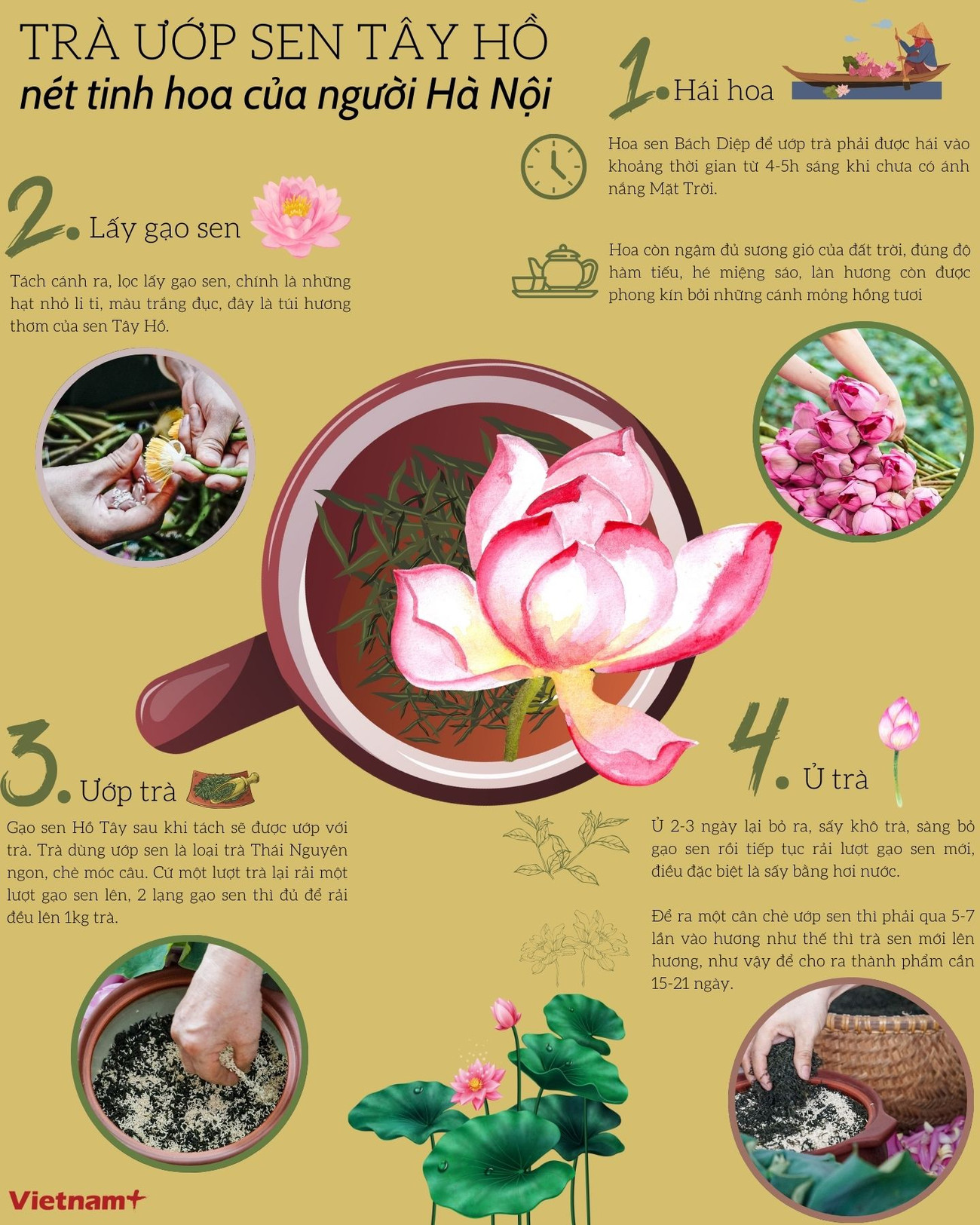 TRÀ ƯỚP SEN TÂY HỒ
nét tinh hoa của người Hà Nội

1. Hái hoa

Hoa sen Bách Diệp để ướp trà phải được hái vào khoảng thời gian từ 4-5h sáng khi chưa có ánh nắng Mặt Trời.

Hoa còn ngậm đủ sương gió của đất trời, đúng độ hàm tiếu, hé miệng sáo, làn hương còn được phong kín bởi những cánh mỏng hồng tươi

2. Lấy gạo sen

Tách cánh ra, lọc lấy gạo sen, chính là những hạt nhỏ li ti, màu trắng đục, đây là túi hương thơm của sen Tây Hồ.

3. Ướp trà

Gạo sen Hồ Tây sau khi tách sẽ được ướp với trà. Trà dùng ướp sen là loại trà Thái Nguyên ngon, chè móc câu. Cứ một lượt trà lại rải một lượt gạo sen lên, 2 lạng gạo sen thì đủ để rải đều lên 1kg trà.

4. Ủ trà

Ủ 2-3 ngày lại bỏ ra, sấy khô trà, sàng bỏ gạo sen rồi tiếp tục rải lượt gạo sen mới, điều đặc biệt là sấy bằng hơi nước.

Để ra một cân chè ướp sen thì phải qua 5-7 lần vào hương như thế thì trà sen mới lên hương, như vậy để cho ra thành phẩm cần 15-21 ngày.

Vietnam+