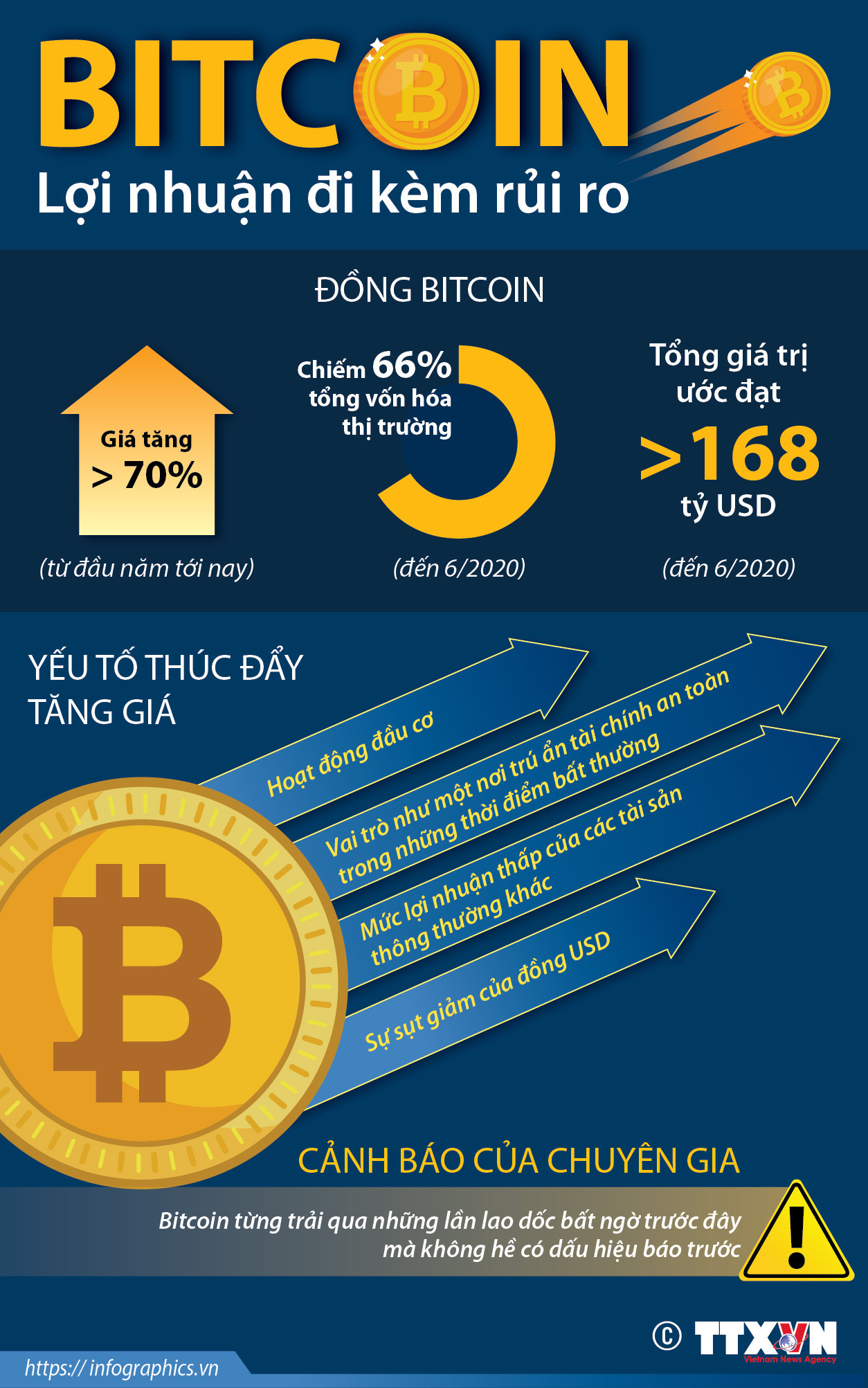 BITCOIN
Lợi nhuận đi kèm rủi ro

ĐỒNG BITCOIN

Giá tăng > 70%
(từ đầu năm tới nay)

Chiếm 66% tổng vốn hóa thị trường
(đến 6/2020)

Tổng giá trị ước đạt >168 tỷ USD
(đến 6/2020)

YẾU TỐ THÚC ĐẨY TĂNG GIÁ

Hoạt động đầu cơ

Vai trò như một nơi trú ẩn tài chính an toàn trong những thời điểm bất thường

Mức lợi nhuận thấp của các tài sản thông thường khác

Sự sụt giảm của đồng USD

CẢNH BÁO CỦA CHUYÊN GIA

Bitcoin từng trải qua những lần lao dốc bất ngờ trước đây mà không hề có dấu hiệu báo trước

© TTXVN
Vietnam News Agency

https:// infographics.vn