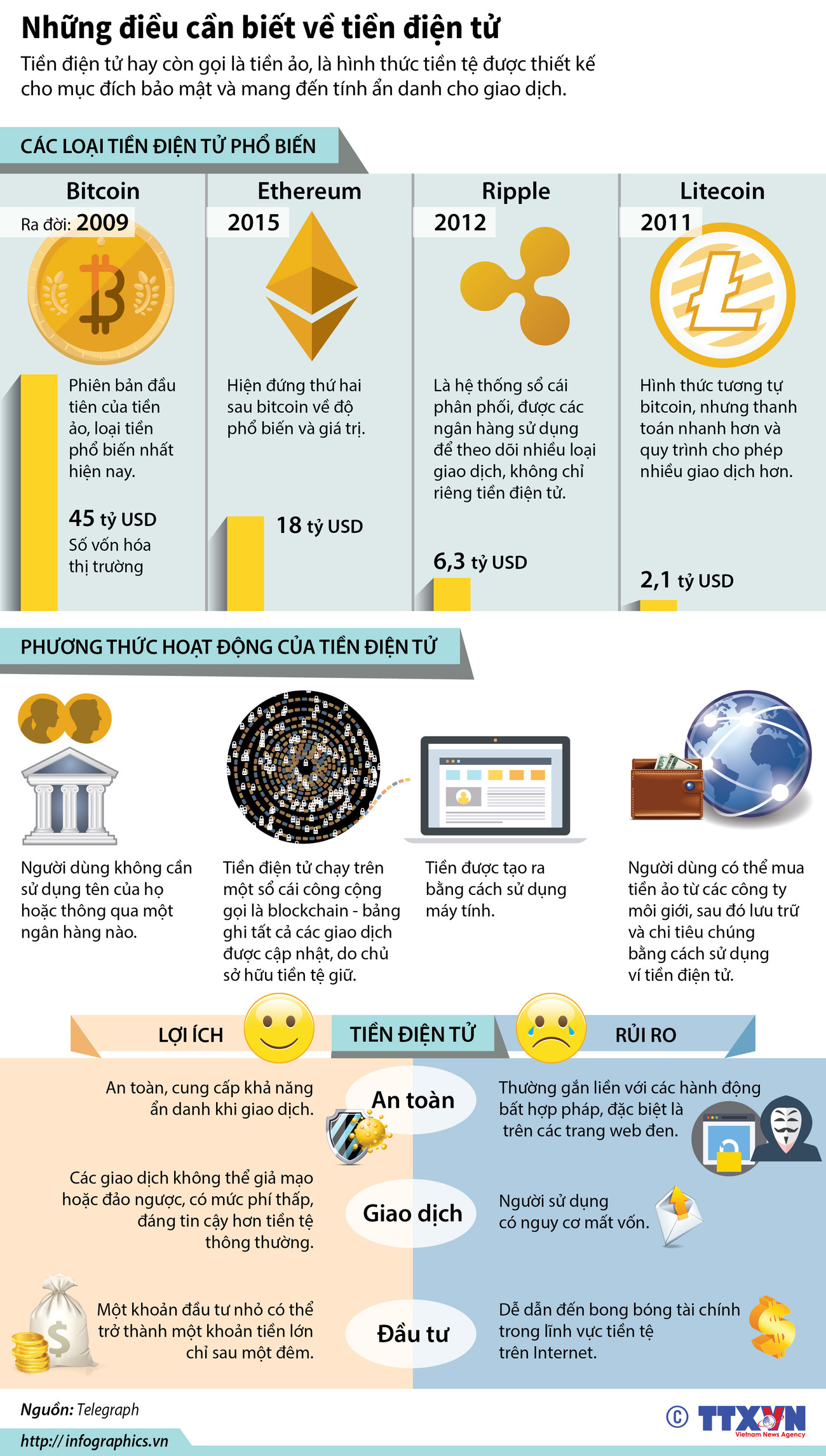 Những điều cần biết về tiền điện tử

Tiền điện tử hay còn gọi là tiền ảo, là hình thức tiền tệ được thiết kế cho mục đích bảo mật và mang đến tính ẩn danh cho giao dịch.

CÁC LOẠI TIỀN ĐIỆN TỬ PHỔ BIẾN

Bitcoin
Ra đời: 2009
Phiên bản đầu tiên của tiền ảo, loại tiền phổ biến nhất hiện nay.
45 tỷ USD
Số vốn hóa thị trường

Ethereum
2015
Hiện đứng thứ hai sau bitcoin về độ phổ biến và giá trị.
18 tỷ USD

Ripple
2012
Là hệ thống sổ cái phân phối, được các ngân hàng sử dụng để theo dõi nhiều loại giao dịch, không chỉ riêng tiền điện tử.
6,3 tỷ USD

Litecoin
2011
Hình thức tương tự bitcoin, nhưng thanh toán nhanh hơn và quy trình cho phép nhiều giao dịch hơn.
2,1 tỷ USD

PHƯƠNG THỨC HOẠT ĐỘNG CỦA TIỀN ĐIỆN TỬ

Người dùng không cần sử dụng tên của họ hoặc thông qua một ngân hàng nào.

Tiền điện tử chạy trên một sổ cái công cộng gọi là blockchain - bảng ghi tất cả các giao dịch được cập nhật, do chủ sở hữu tiền tệ giữ.

Tiền được tạo ra bằng cách sử dụng máy tính.

Người dùng có thể mua tiền ảo từ các công ty môi giới, sau đó lưu trữ và chi tiêu chúng bằng cách sử dụng ví tiền điện tử.

LỢI ÍCH
TIỀN ĐIỆN TỬ
RỦI RO

An toàn, cung cấp khả năng ẩn danh khi giao dịch.
An toàn
Thường gắn liền với các hành động bất hợp pháp, đặc biệt là trên các trang web đen.

Các giao dịch không thể giả mạo hoặc đảo ngược, có mức phí thấp, đáng tin cậy hơn tiền tệ thông thường.
Giao dịch
Người sử dụng có nguy cơ mất vốn.

Một khoản đầu tư nhỏ có thể trở thành một khoản tiền lớn chỉ sau một đêm.
Đầu tư
Dễ dẫn đến bong bóng tài chính trong lĩnh vực tiền tệ trên Internet.

Nguồn: Telegraph
http://infographics.vn
© TTXVN
Vietnam News Agency